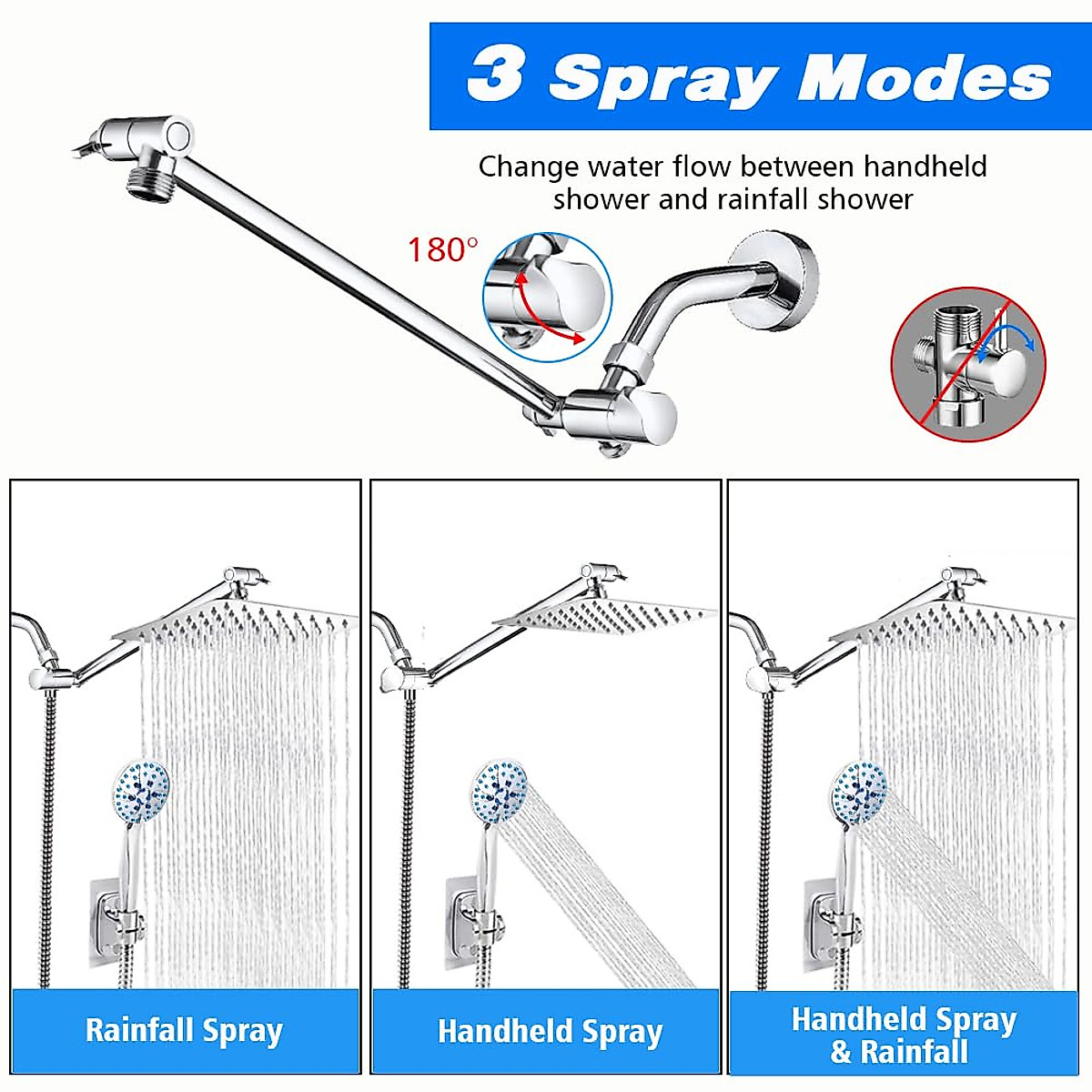 3 Spray Modes

Change water flow between handheld shower and rainfall shower

180°

Rainfall Spray

Handheld Spray

Handheld Spray & Rainfall