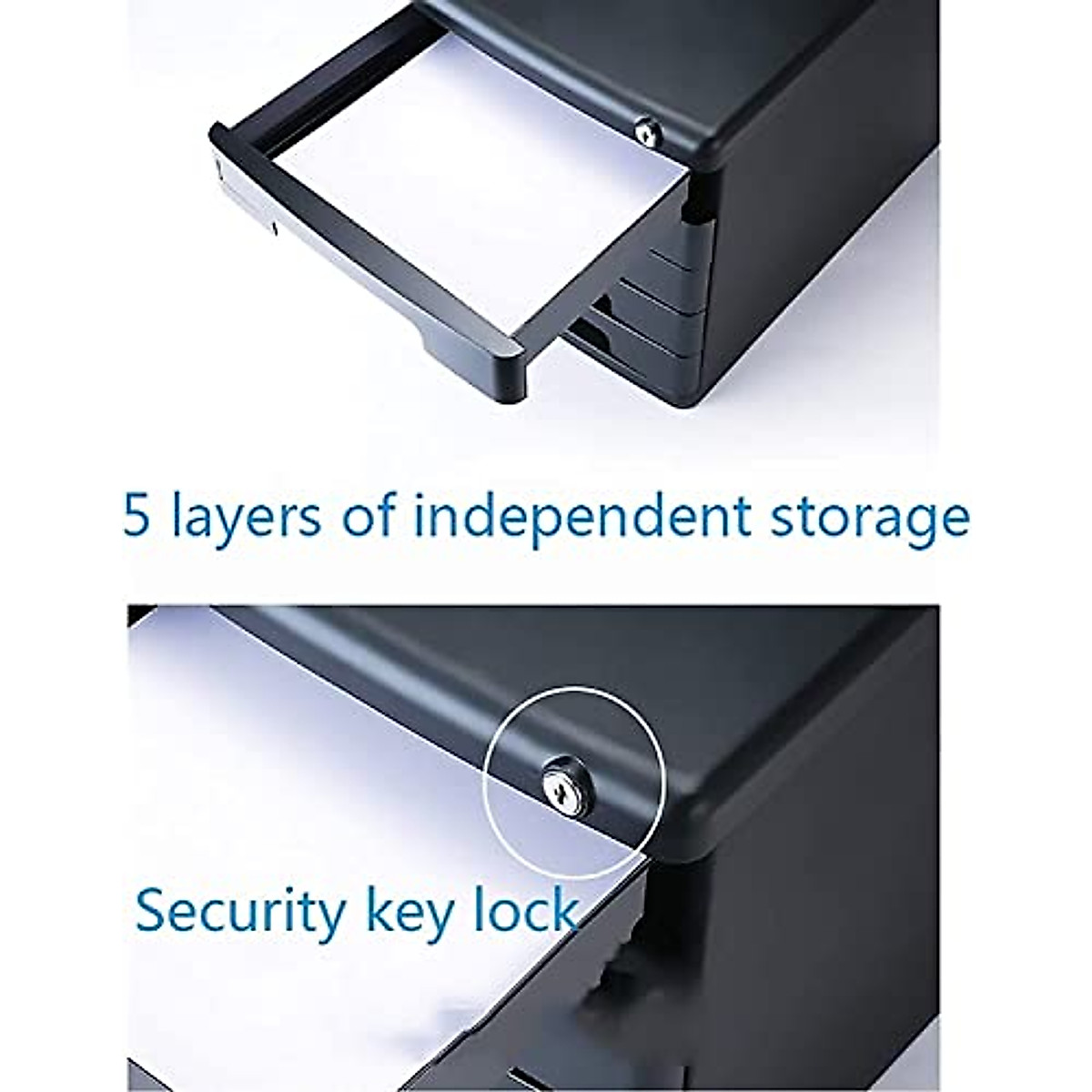 5 layers of independent storage

Security key lock