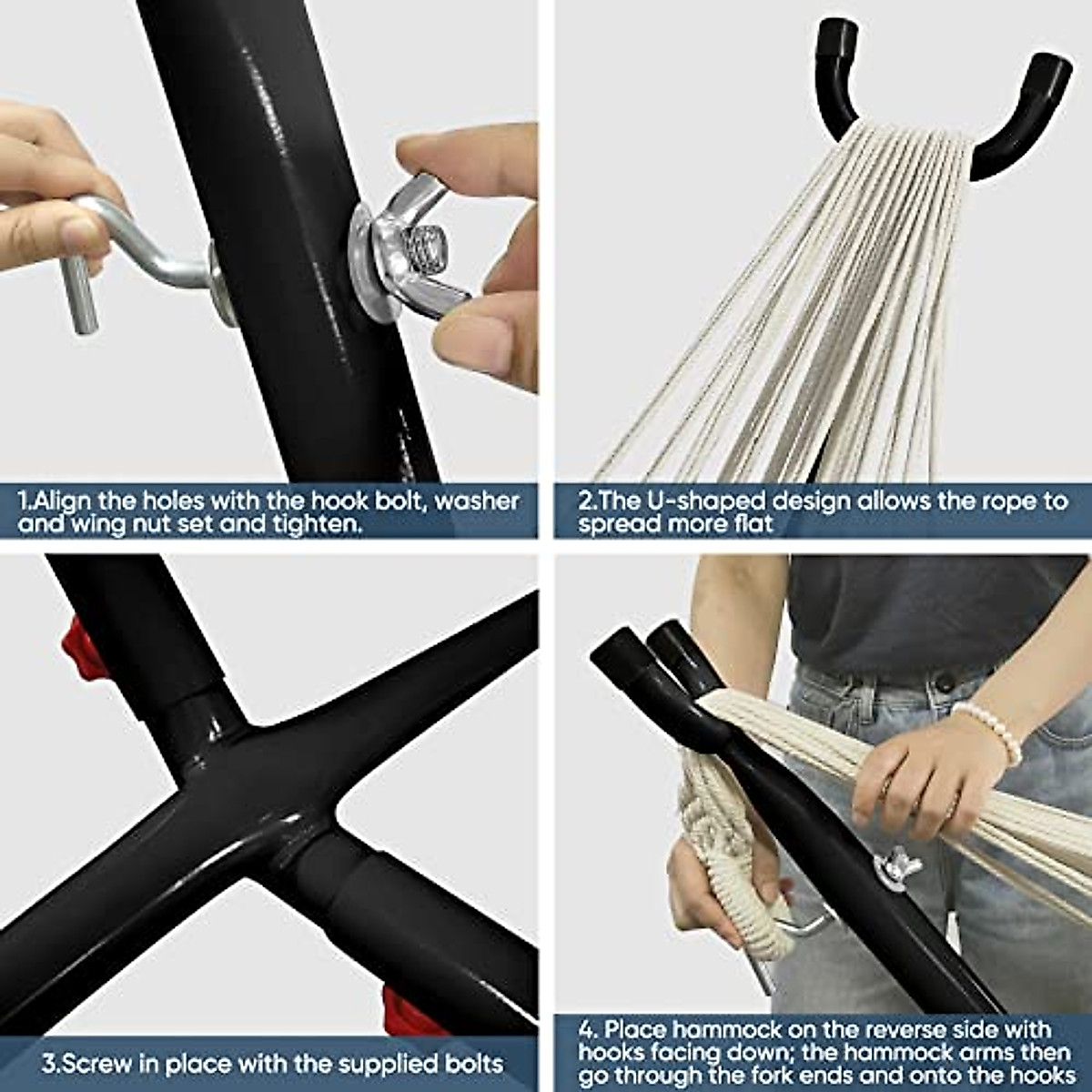 1.Align the holes with the hook bolt, washer and wing nut set and tighten.

2.The U-shaped design allows the rope to spread more flat

3.Screw in place with the supplied bolts

4. Place hammock on the reverse side with hooks facing down; the hammock arms then go through the fork ends and onto the hooks