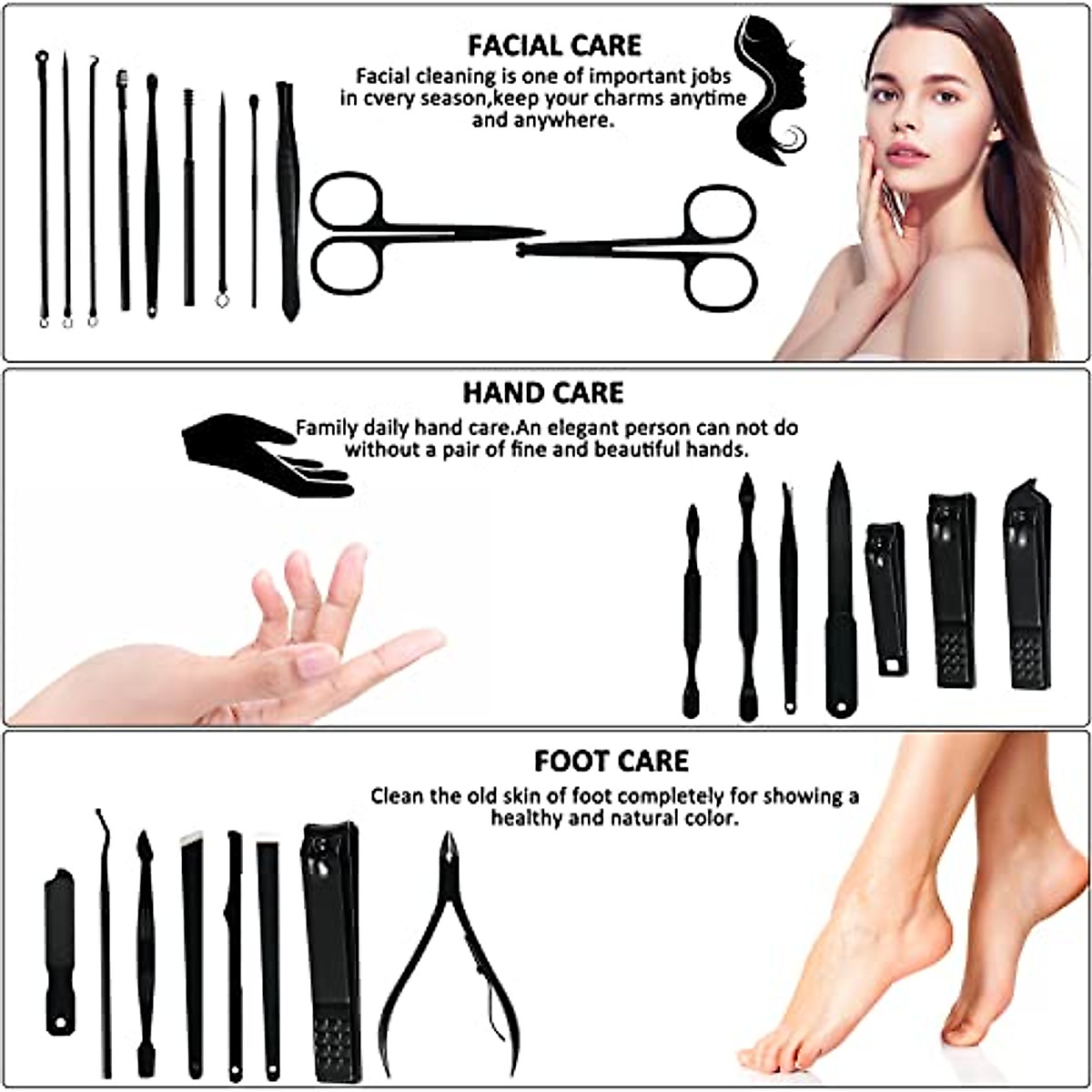 FACIAL CARE

Facial cleaning is one of important jobs in cvery season,keep your charms anytime and anywhere.

HAND CARE

Family daily hand care.An elegant person can not do without a pair of fine and beautiful hands.

FOOT CARE

Clean the old skin of foot completely for showing a healthy and natural color.