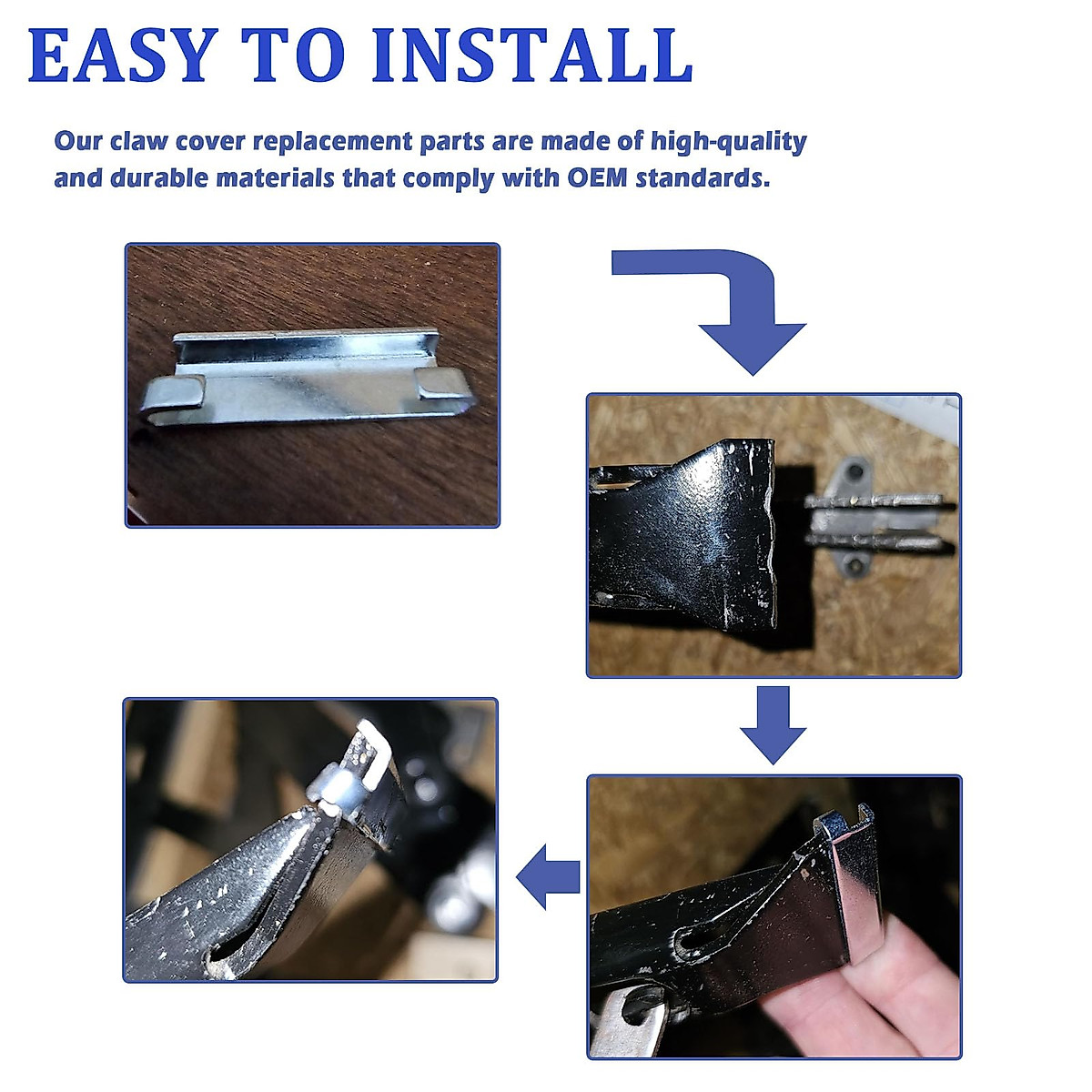 EASY TO INSTALL

Our claw cover replacement parts are made of high-quality and durable materials that comply with OEM standards.