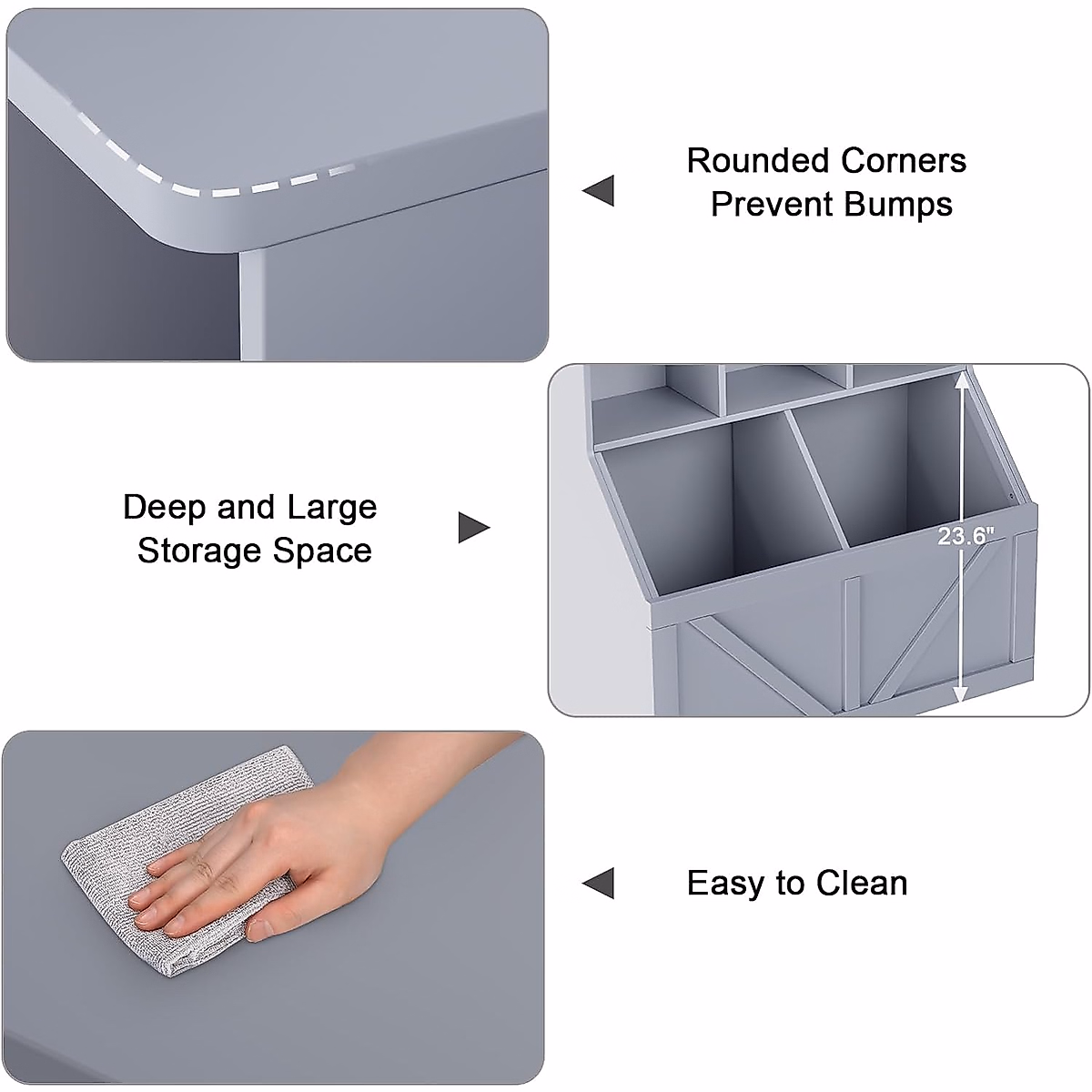 Rounded Corners
Prevent Bumps

Deep and Large
Storage Space

23.6"

Easy to Clean