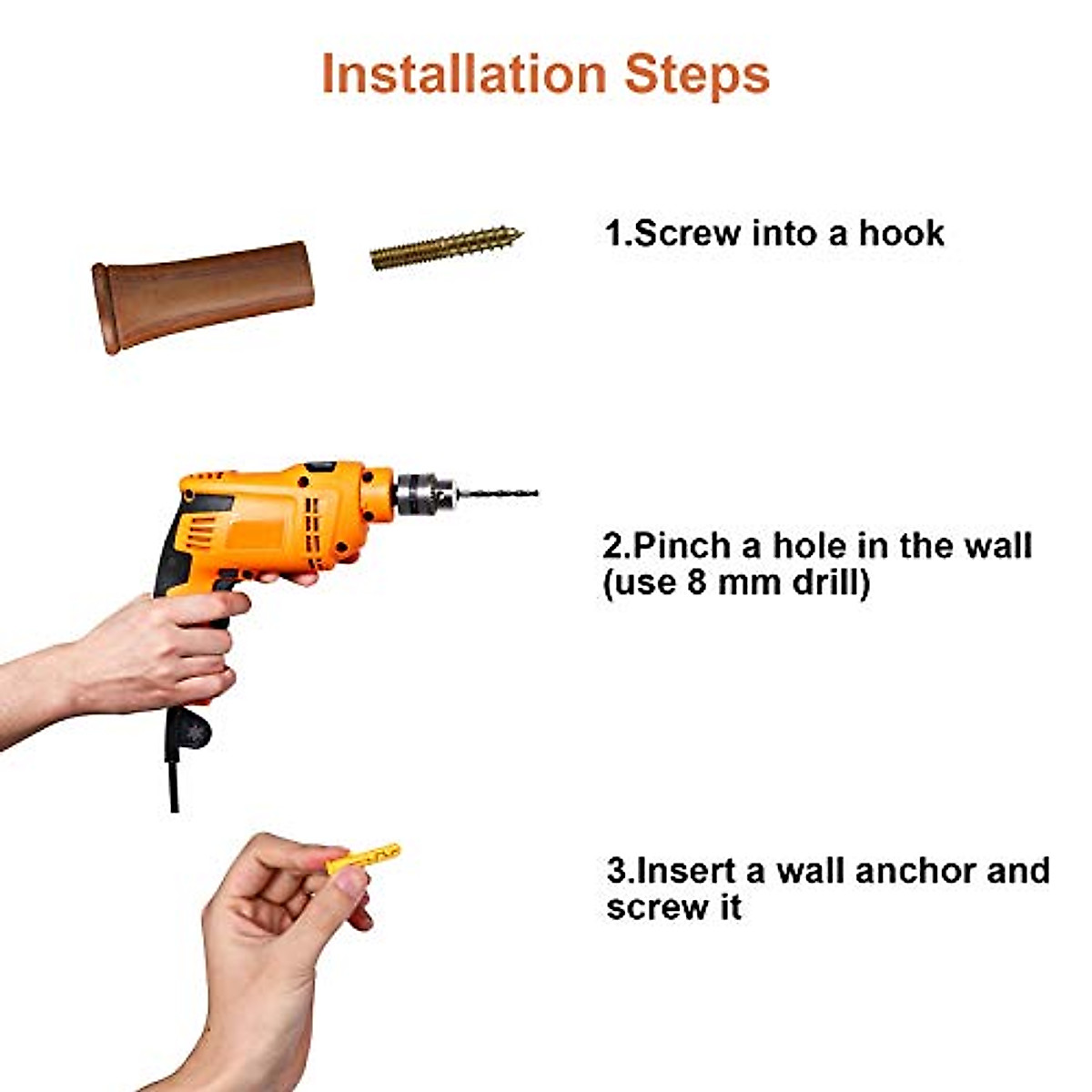 Installation Steps

1.Screw into a hook

2.Pinch a hole in the wall (use 8 mm drill)

3.Insert a wall anchor and screw it