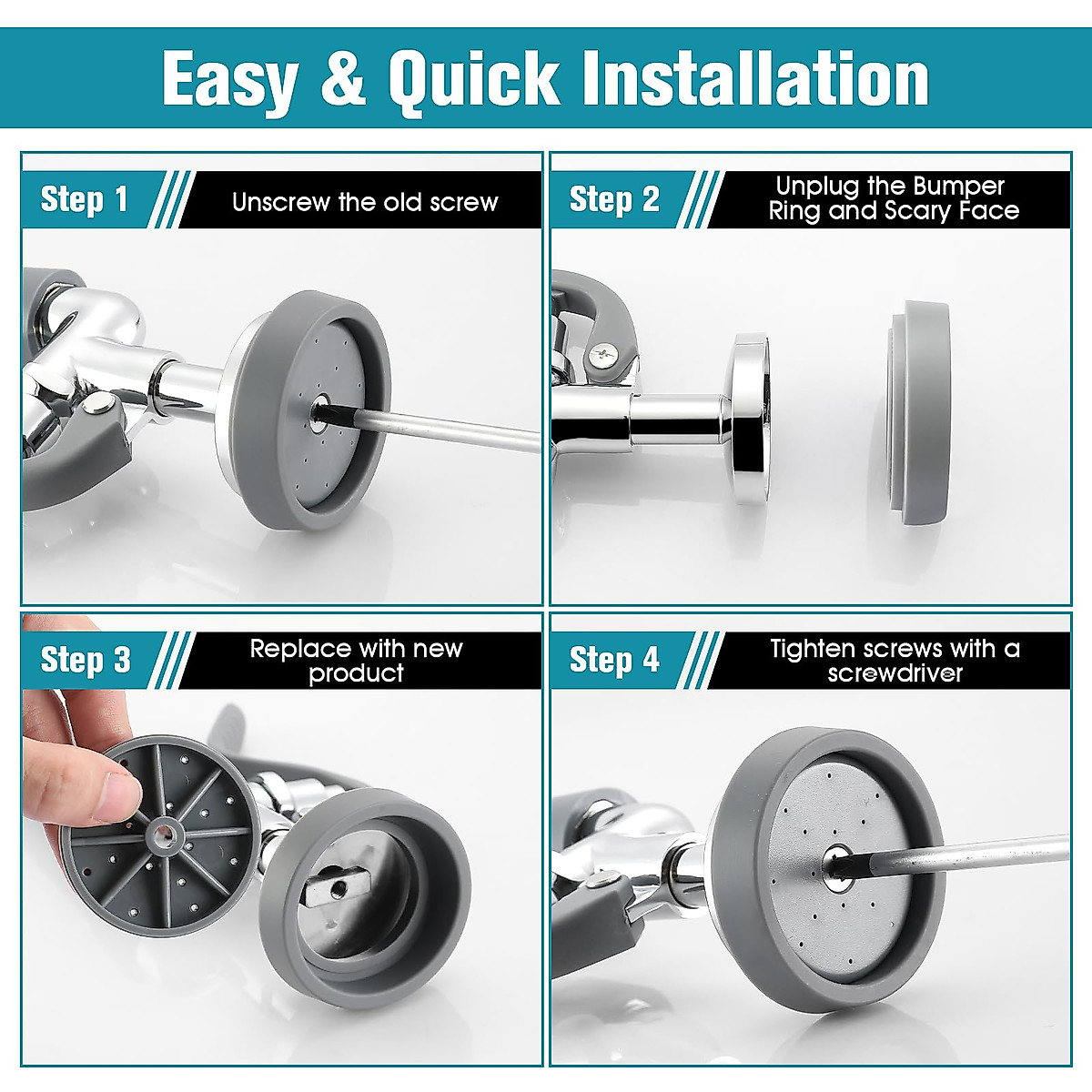 Easy & Quick Installation

Step 1
Unscrew the old screw

Step 2
Unplug the Bumper Ring and Scary Face

Step 3
Replace with new product

Step 4
Tighten screws with a screwdriver