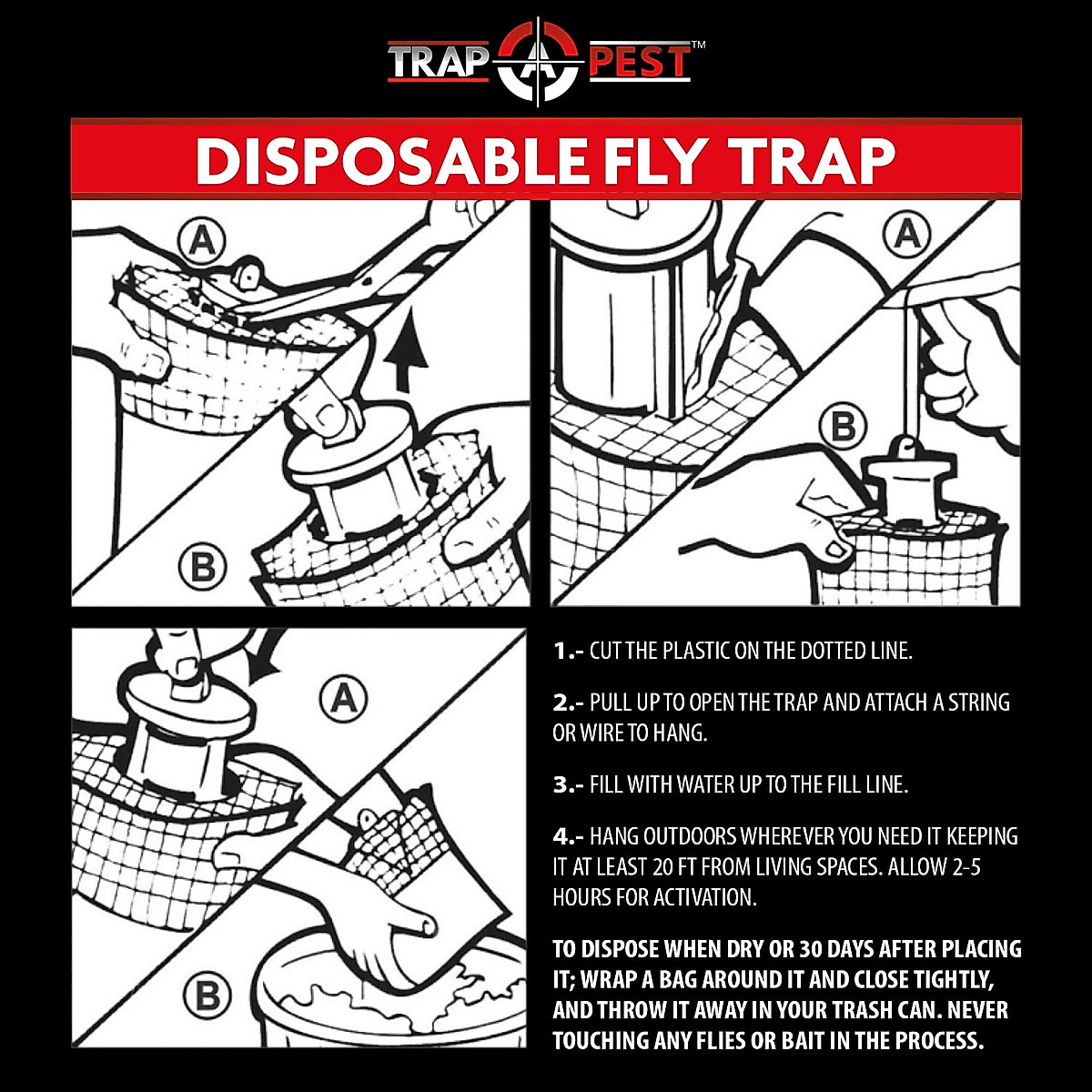 TRAP A PEST™

DISPOSABLE FLY TRAP

A

B

A

B

A

B

1.- CUT THE PLASTIC ON THE DOTTED LINE.

2.- PULL UP TO OPEN THE TRAP AND ATTACH A STRING OR WIRE TO HANG.

3.- FILL WITH WATER UP TO THE FILL LINE.

4.- HANG OUTDOORS WHEREVER YOU NEED IT KEEPING IT AT LEAST 20 FT FROM LIVING SPACES. ALLOW 2-5 HOURS FOR ACTIVATION.

TO DISPOSE WHEN DRY OR 30 DAYS AFTER PLACING IT; WRAP A BAG AROUND IT AND CLOSE TIGHTLY, AND THROW IT AWAY IN YOUR TRASH CAN. NEVER TOUCHING ANY FLIES OR BAIT IN THE PROCESS.