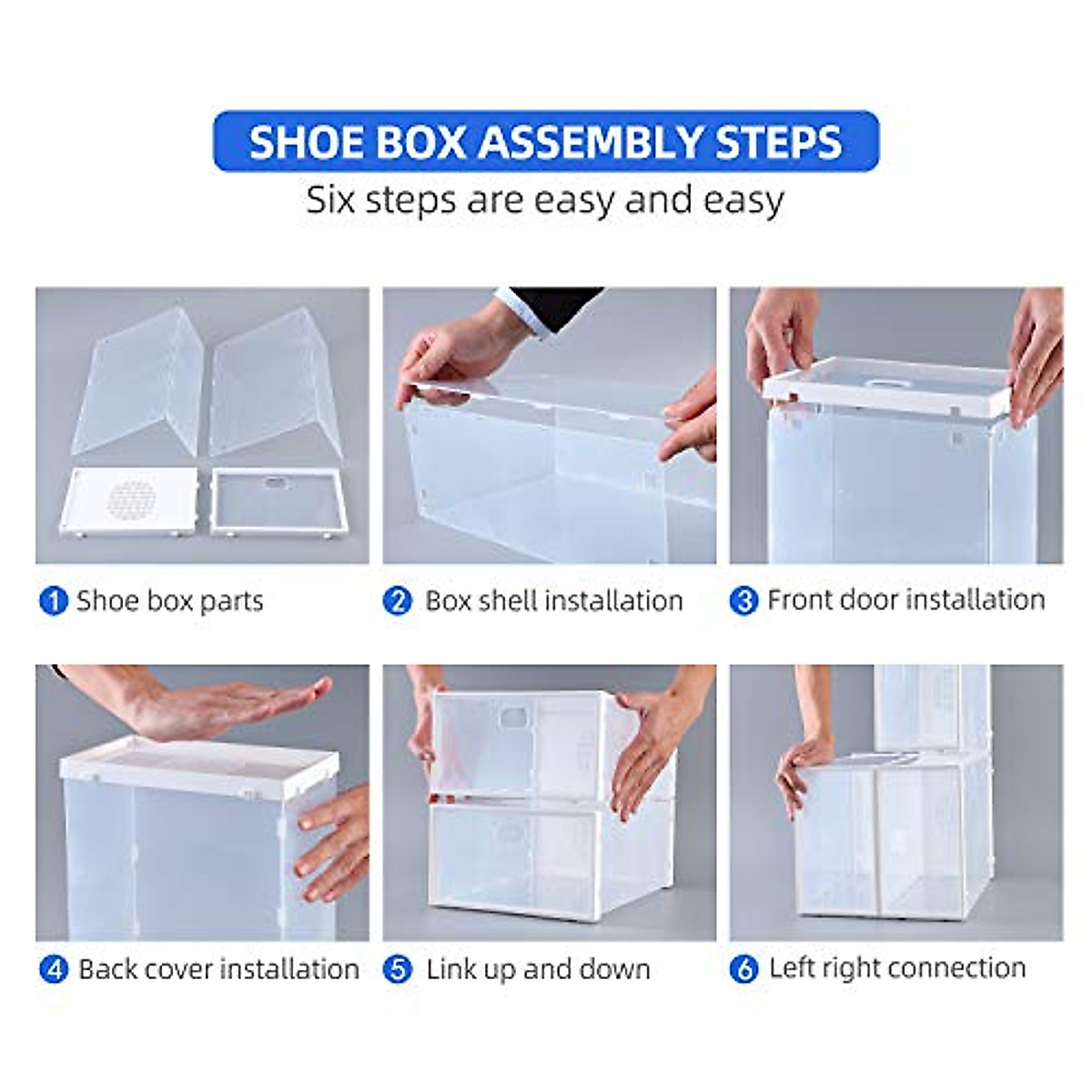 SHOE BOX ASSEMBLY STEPS
Six steps are easy and easy

1 Shoe box parts
2 Box shell installation
3 Front door installation

4 Back cover installation
5 Link up and down
6 Left right connection