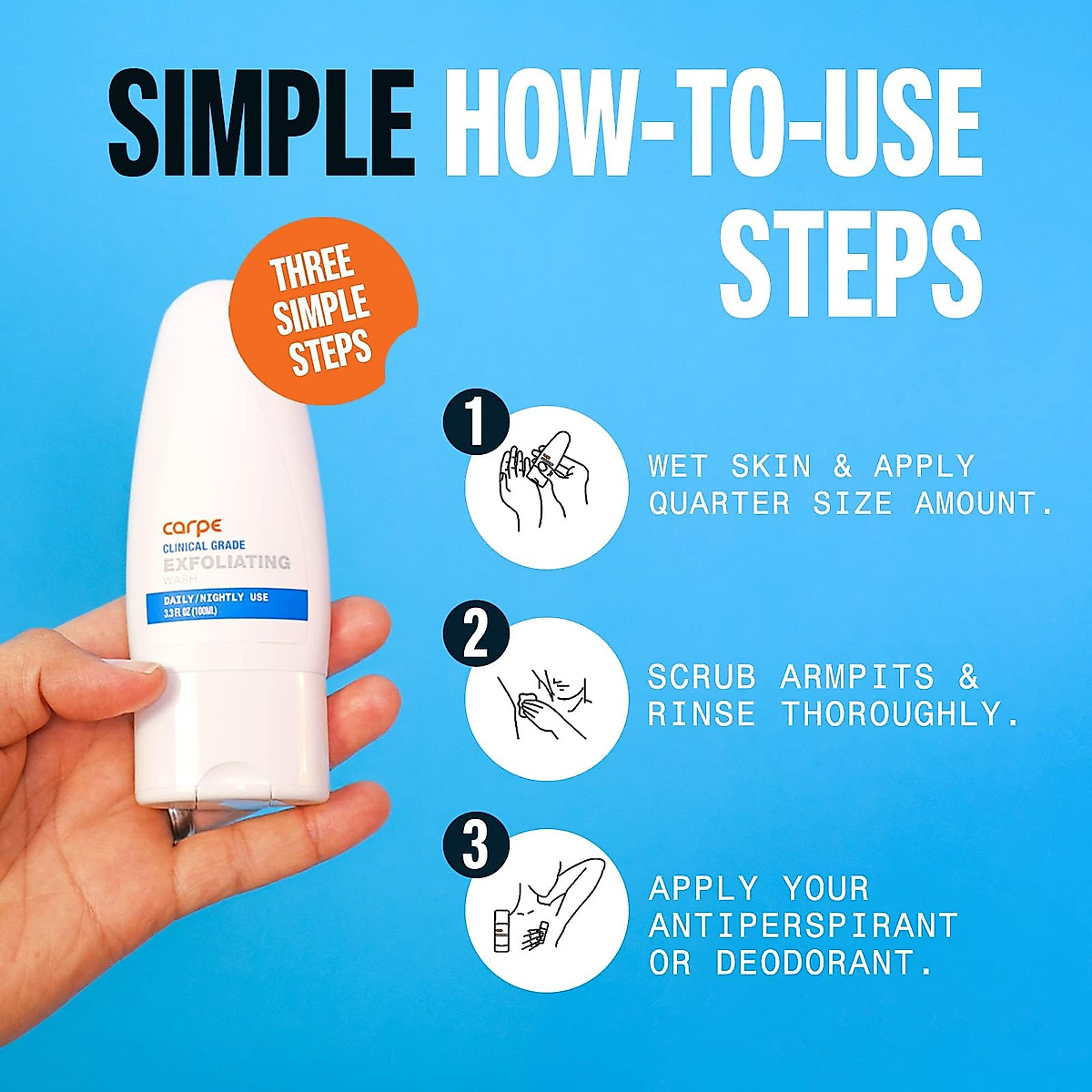 SIMPLE HOW-TO-USE STEPS

THREE SIMPLE STEPS

carpe
CLINICAL GRADE
EXFOLIATING
WASH
DAILY/NIGHTLY USE
3.3 FL OZ (100ML)

1
WET SKIN & APPLY QUARTER SIZE AMOUNT.

2
SCRUB ARMPITS & RINSE THOROUGHLY.

3
APPLY YOUR ANTIPERSPIRANT OR DEODORANT.