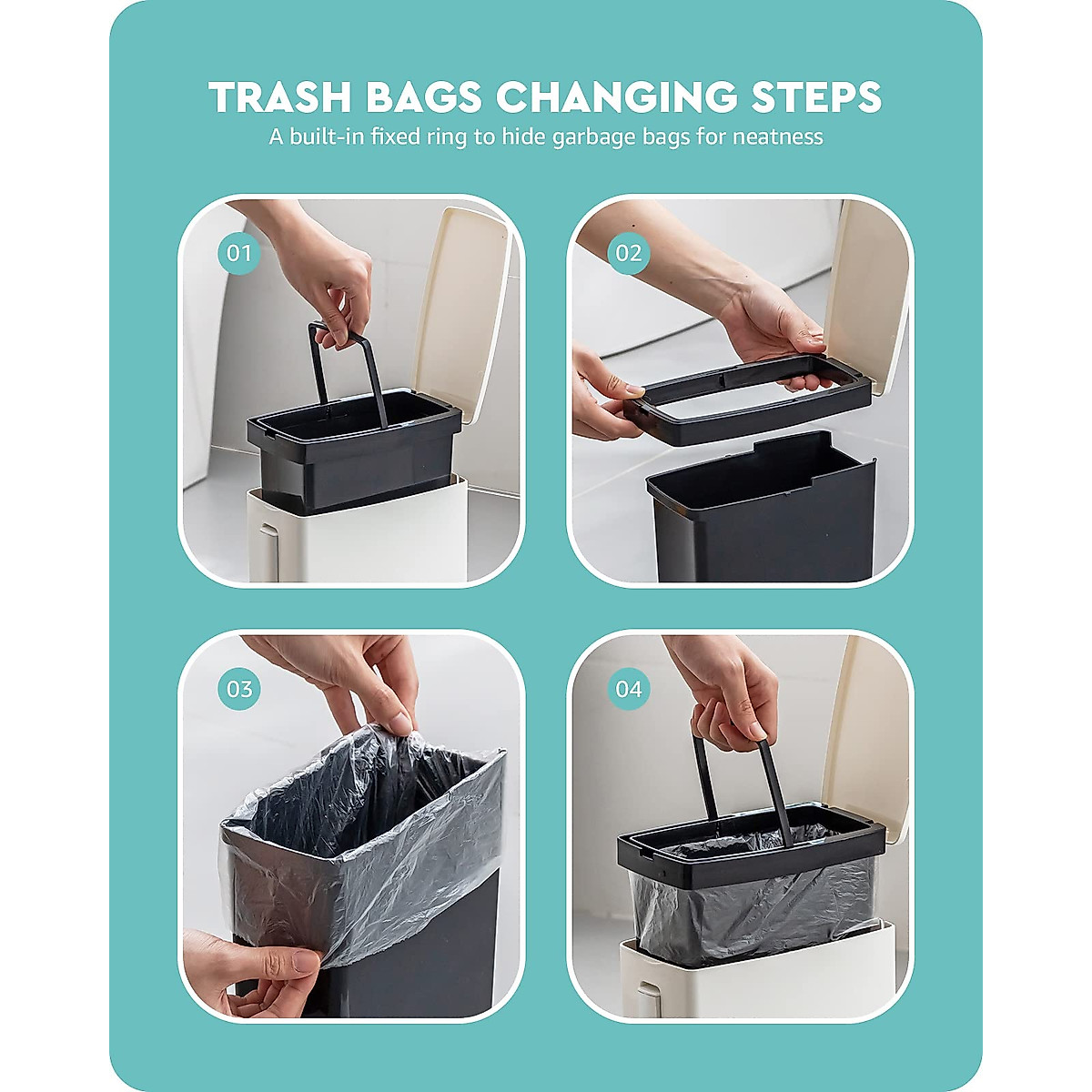 TRASH BAGS CHANGING STEPS
A built-in fixed ring to hide garbage bags for neatness

01

02

03

04