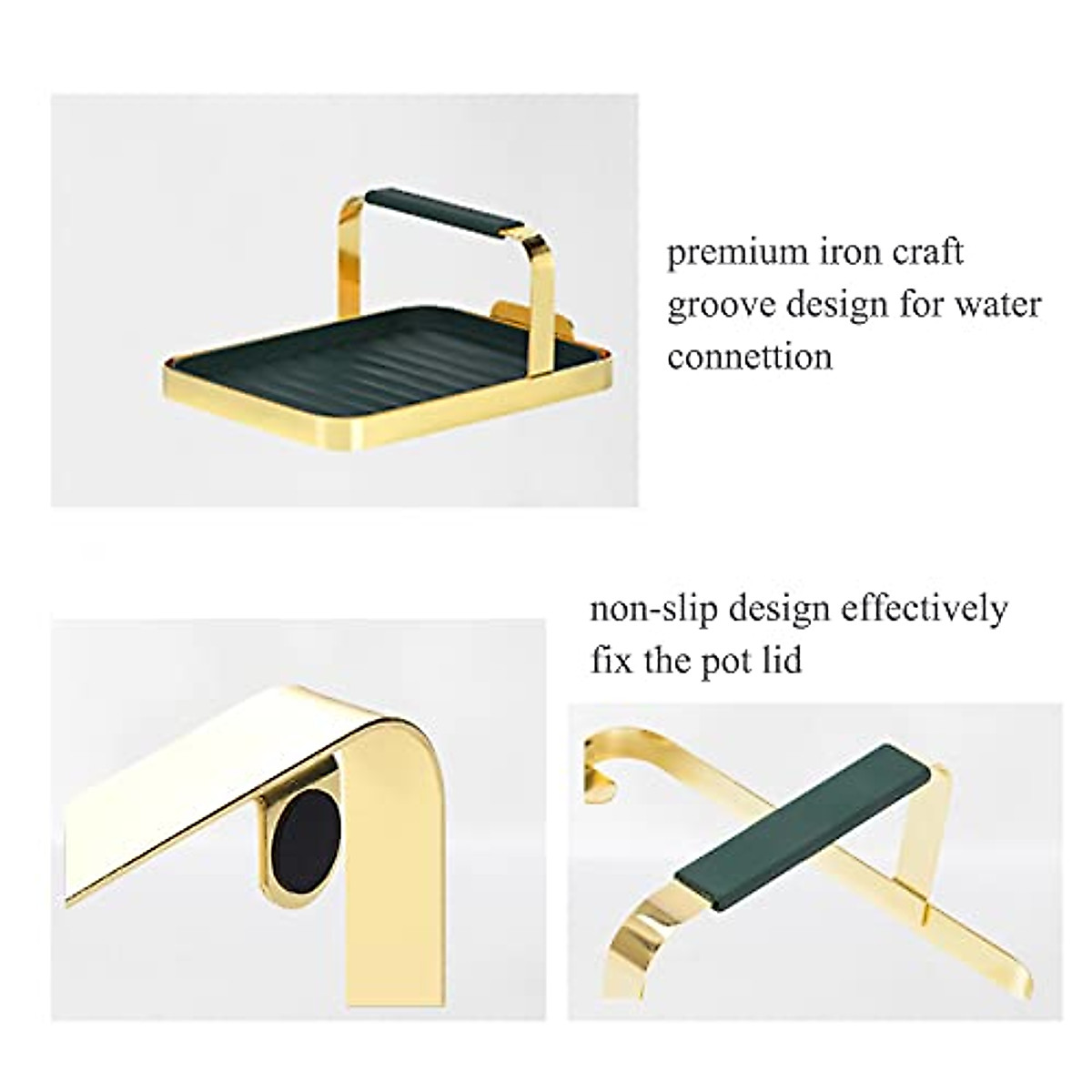 premium iron craft groove design for water connettion

non-slip design effectively fix the pot lid