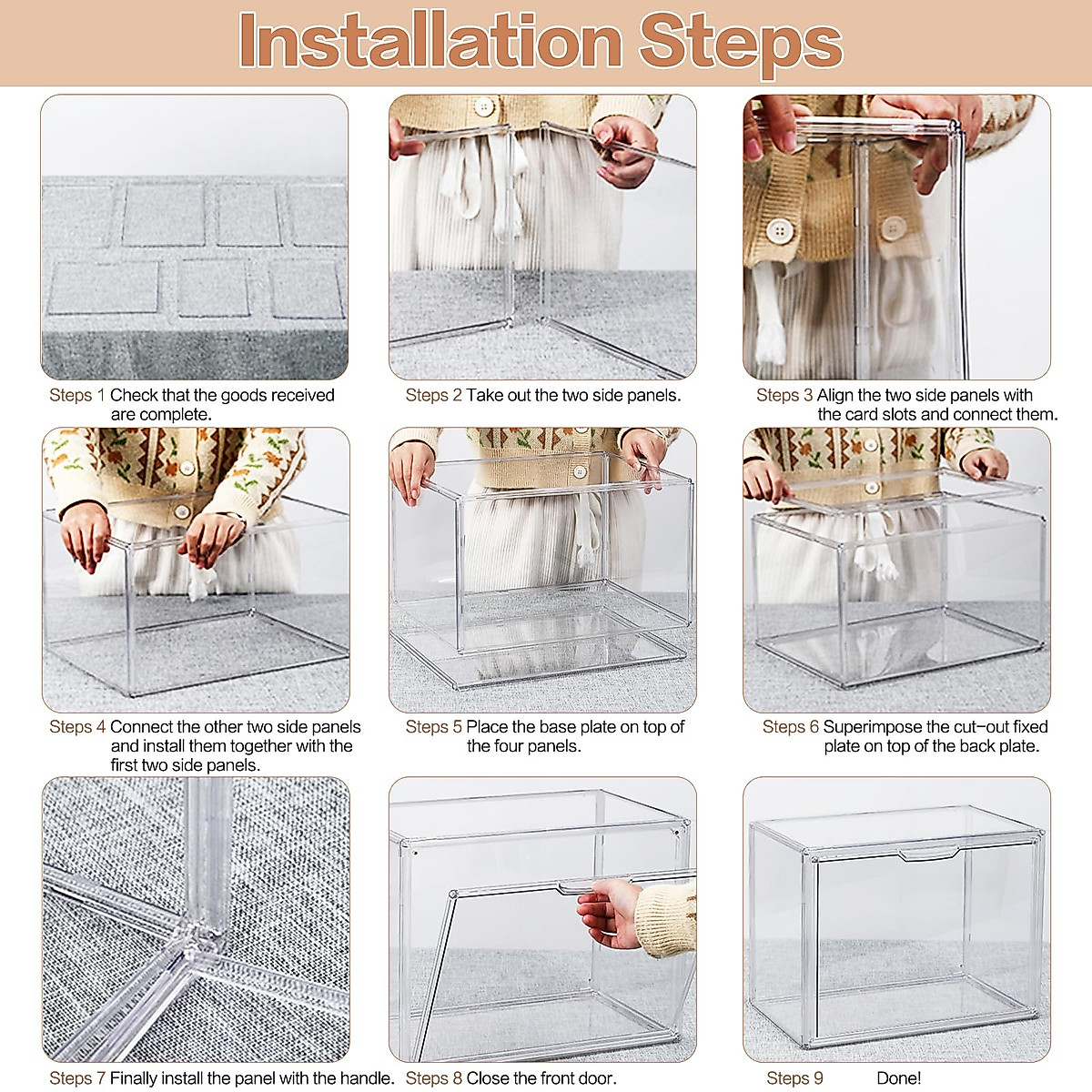 Installation Steps

Steps 1 Check that the goods received are complete.

Steps 2 Take out the two side panels.

Steps 3 Align the two side panels with the card slots and connect them.

Steps 4 Connect the other two side panels and install them together with the first two side panels.

Steps 5 Place the base plate on top of the four panels.

Steps 6 Superimpose the cut-out fixed plate on top of the back plate.

Steps 7 Finally install the panel with the handle.

Steps 8 Close the front door.

Steps 9 Done!