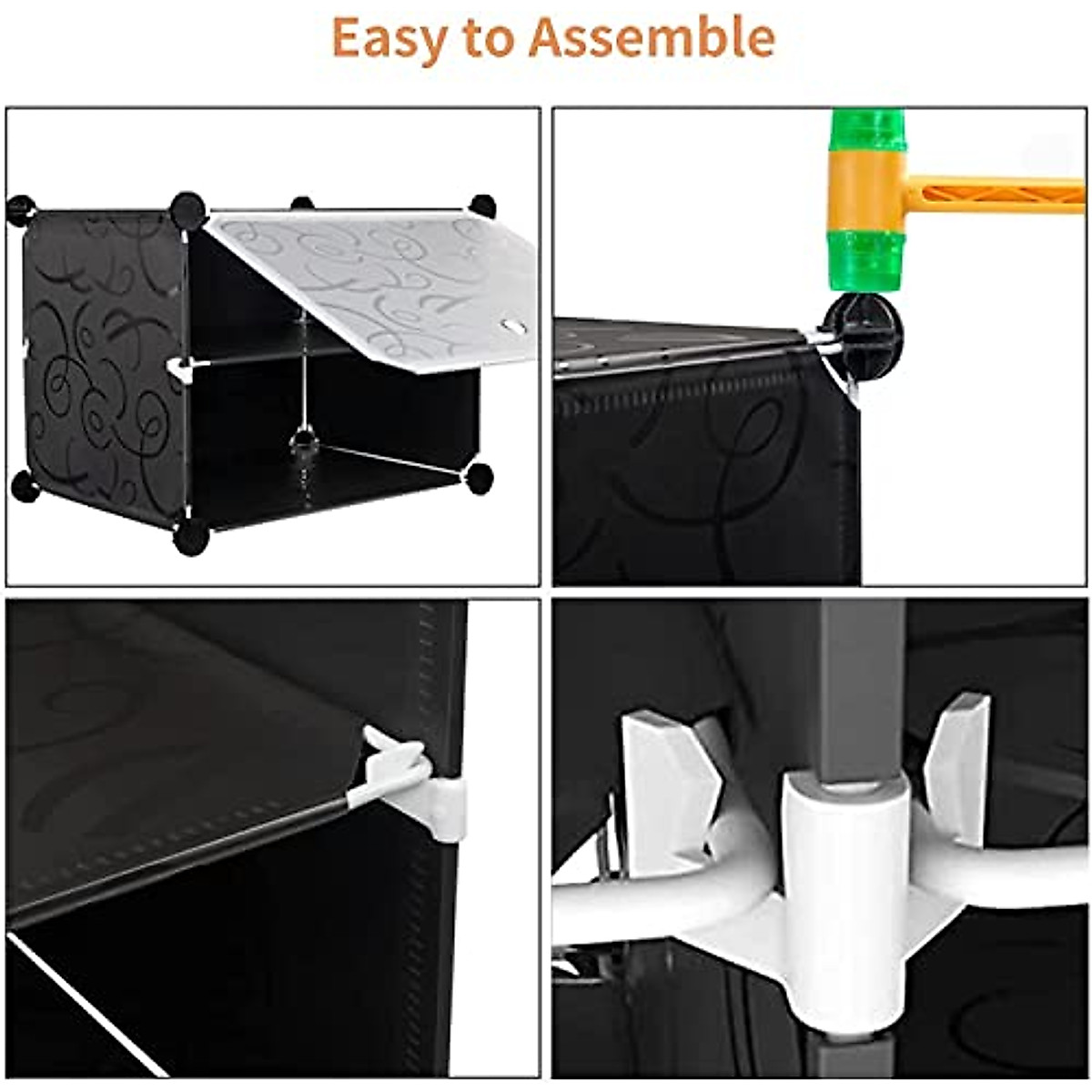 Easy to Assemble