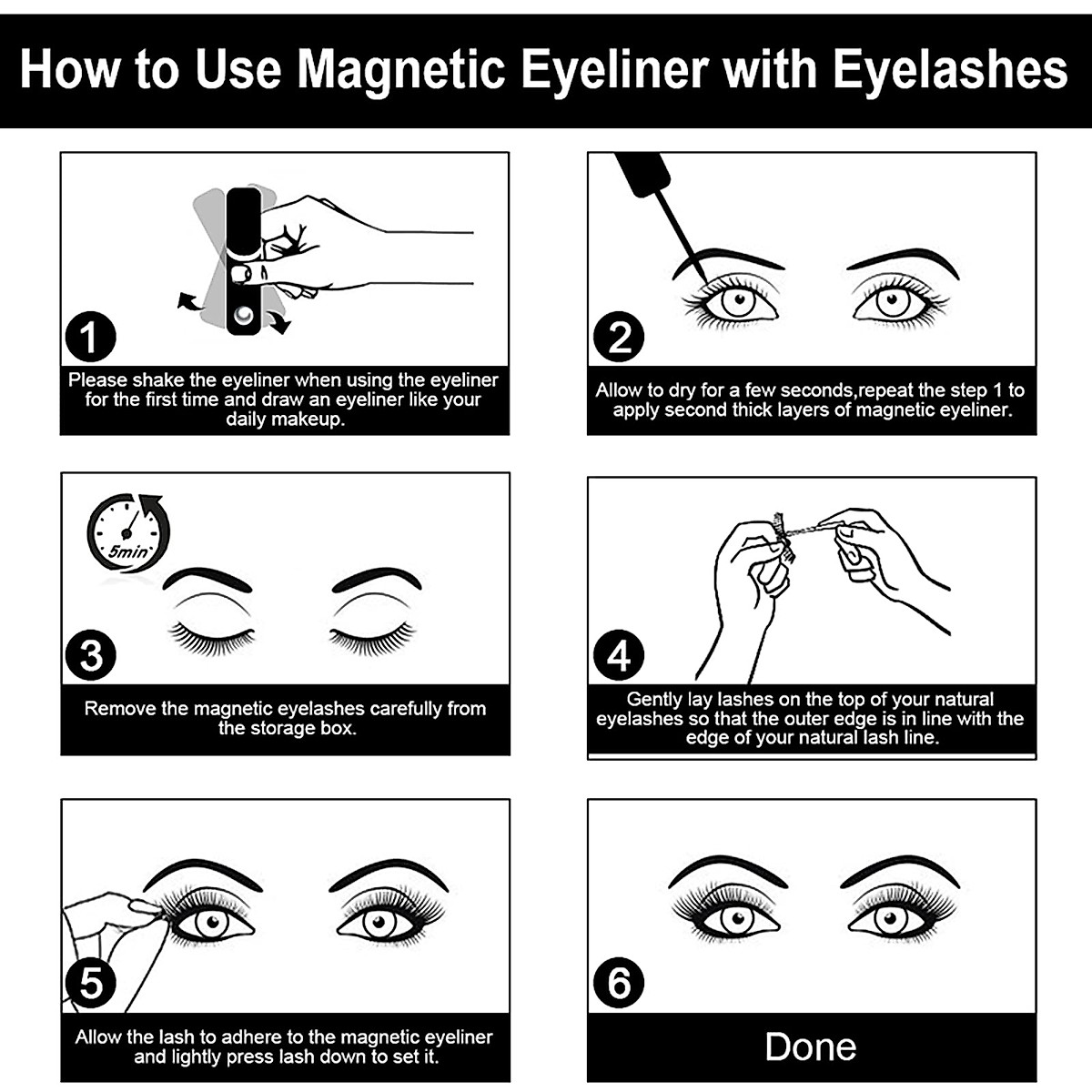 How to Use Magnetic Eyeliner with Eyelashes

1
Please shake the eyeliner when using the eyeliner for the first time and draw an eyeliner like your daily makeup.

2
Allow to dry for a few seconds,repeat the step 1 to apply second thick layers of magnetic eyeliner.

5min
3
Remove the magnetic eyelashes carefully from the storage box.

4
Gently lay lashes on the top of your natural eyelashes so that the outer edge is in line with the edge of your natural lash line.

5
Allow the lash to adhere to the magnetic eyeliner and lightly press lash down to set it.

6
Done