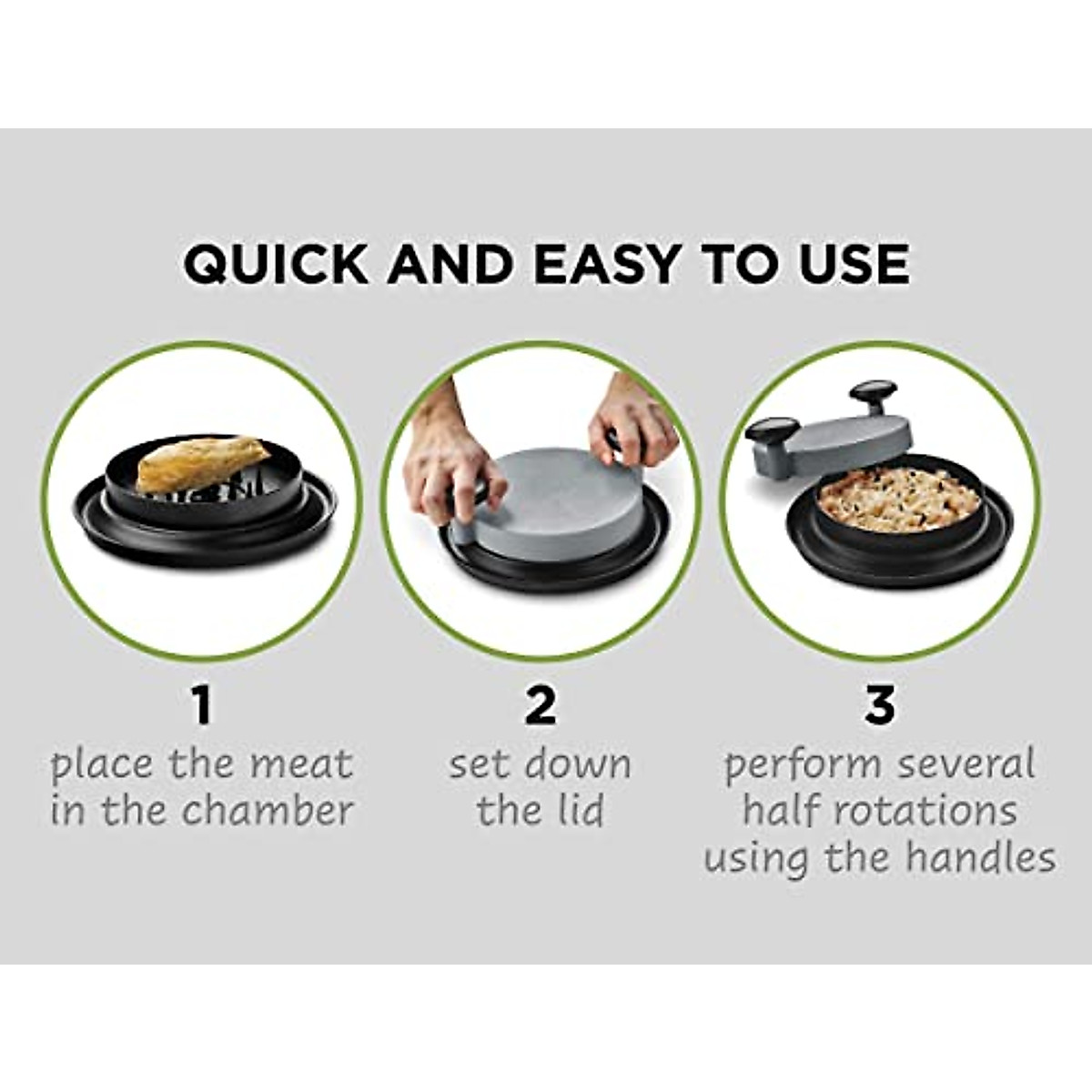 QUICK AND EASY TO USE

1
place the meat in the chamber

2
set down the lid

3
perform several half rotations using the handles