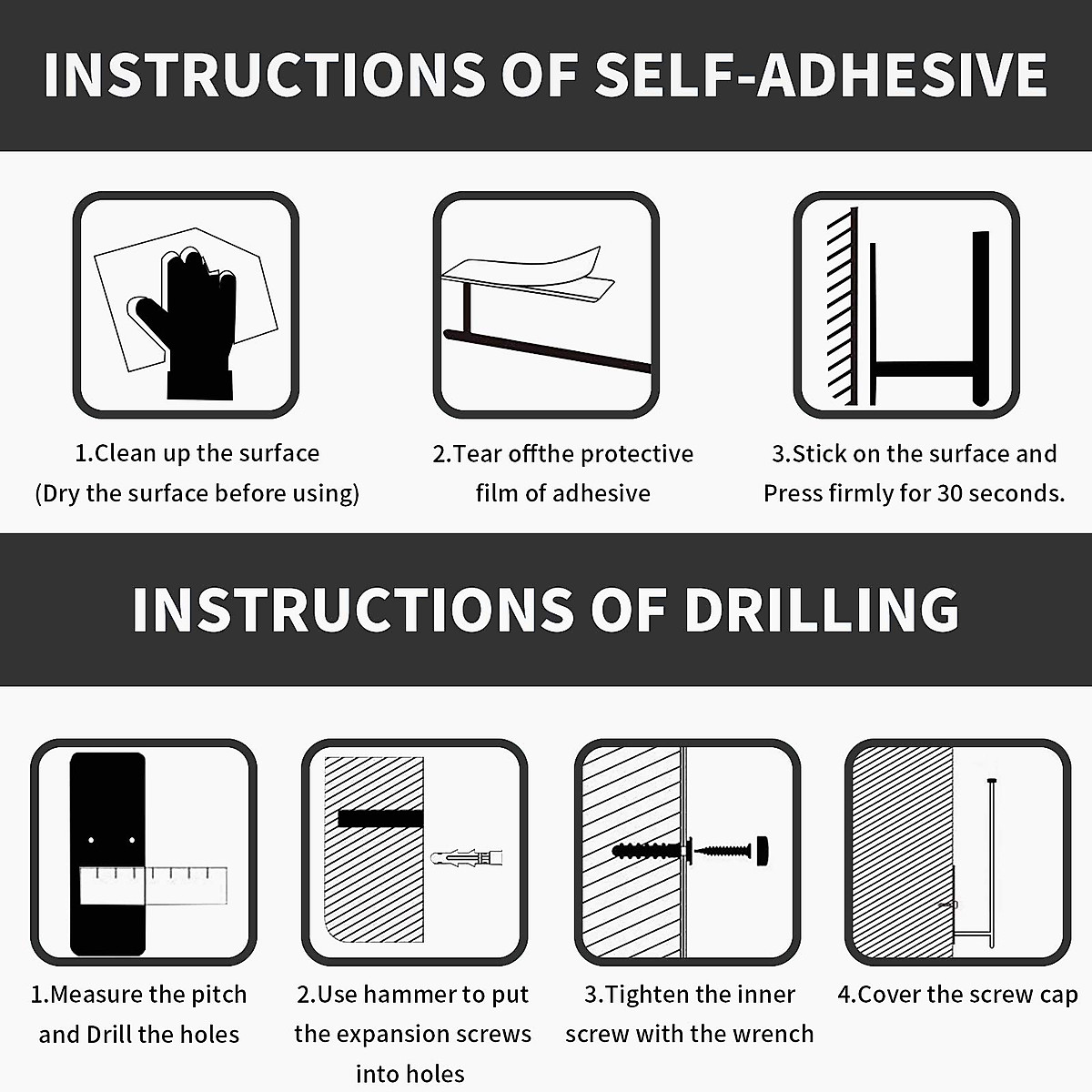 INSTRUCTIONS OF SELF-ADHESIVE

1.Clean up the surface
(Dry the surface before using)

2.Tear offthe protective film of adhesive

3.Stick on the surface and Press firmly for 30 seconds.

INSTRUCTIONS OF DRILLING

1.Measure the pitch and Drill the holes

2.Use hammer to put the expansion screws into holes

3.Tighten the inner screw with the wrench

4.Cover the screw cap