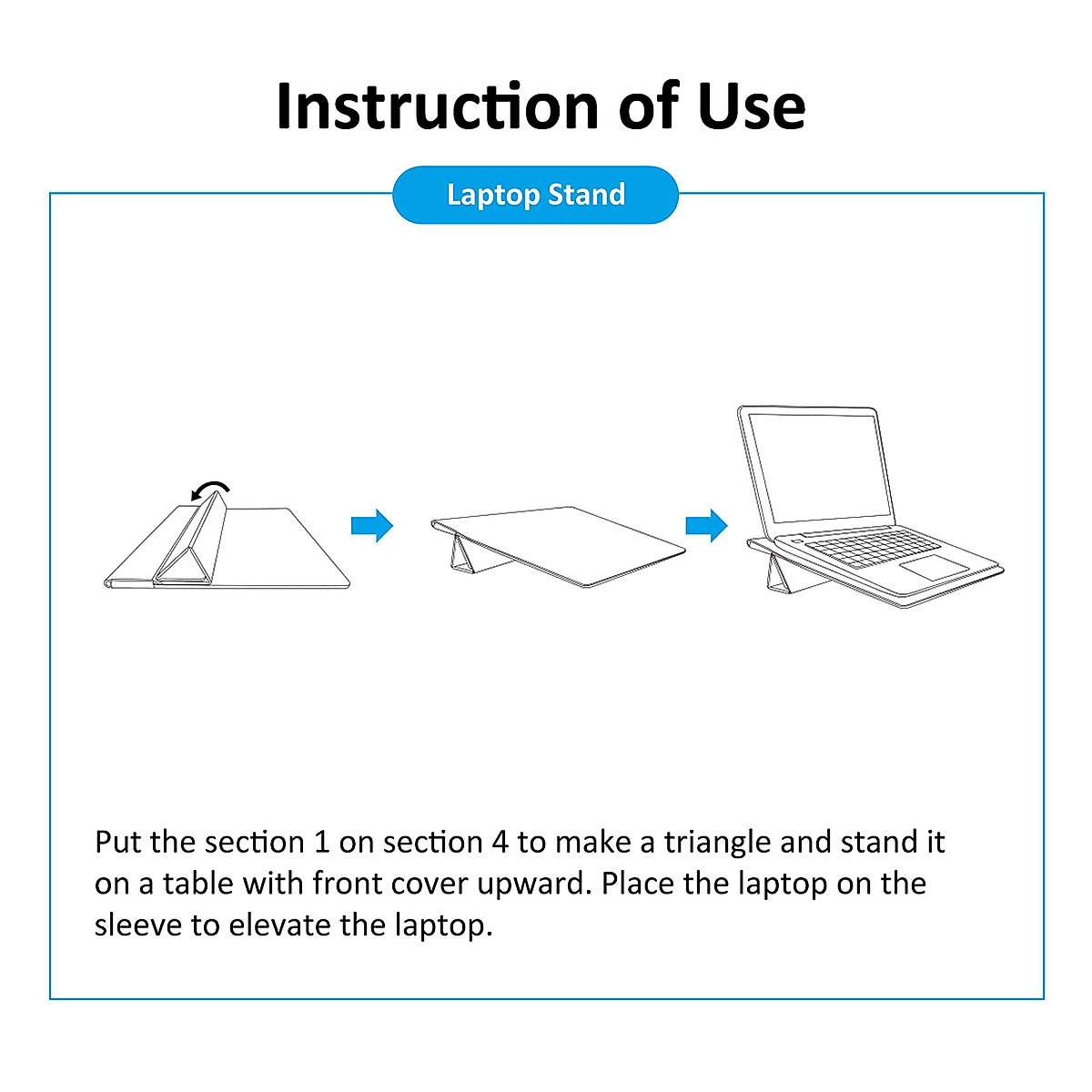 Instruction of Use

Laptop Stand

Put the section 1 on section 4 to make a triangle and stand it on a table with front cover upward. Place the laptop on the sleeve to elevate the laptop.