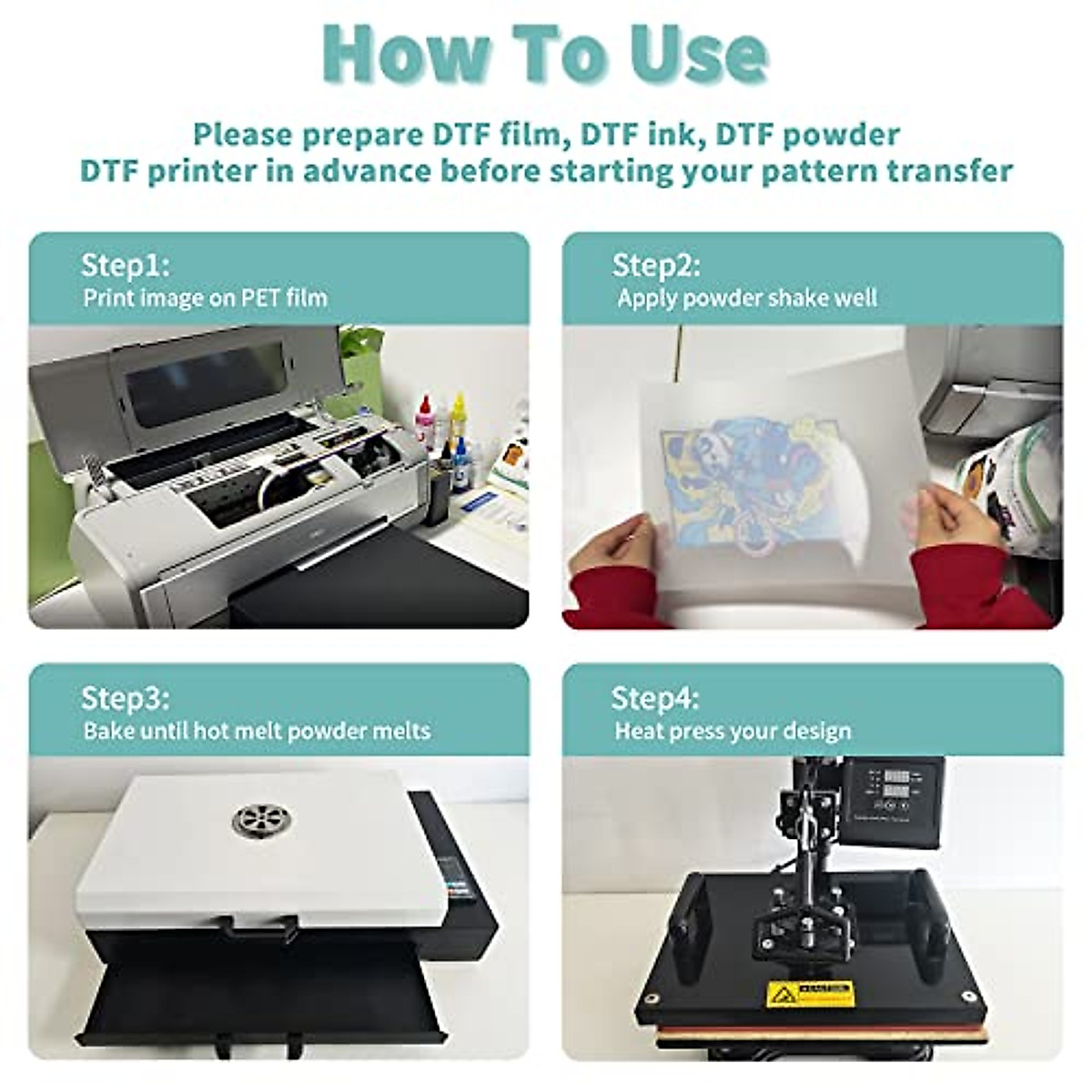 How To Use

Please prepare DTF film, DTF ink, DTF powder DTF printer in advance before starting your pattern transfer

Step1:
Print image on PET film

Step2:
Apply powder shake well

Step3:
Bake until hot melt powder melts

Step4:
Heat press your design