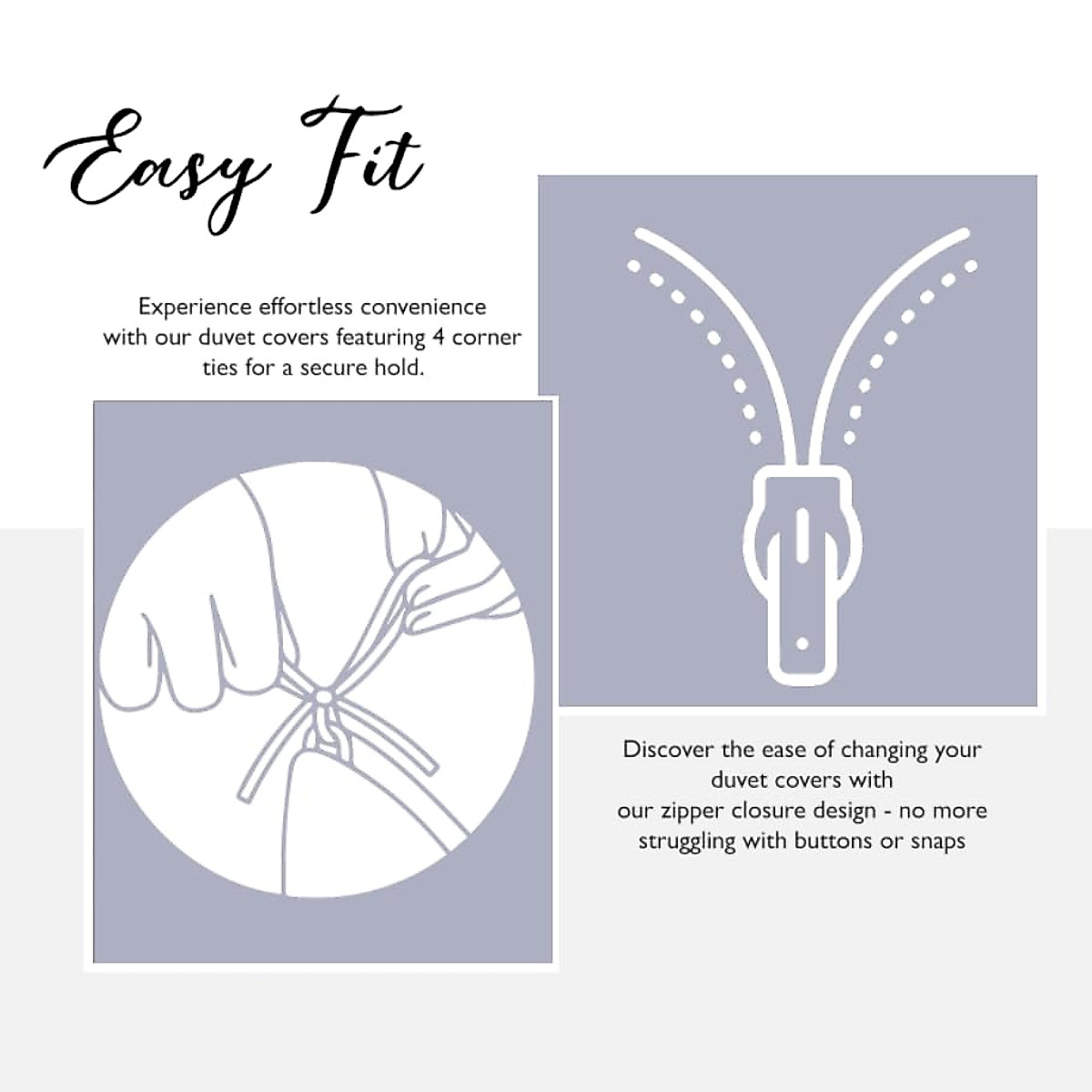 Easy Fit

Experience effortless convenience with our duvet covers featuring 4 corner ties for a secure hold.

Discover the ease of changing your duvet covers with our zipper closure design - no more struggling with buttons or snaps