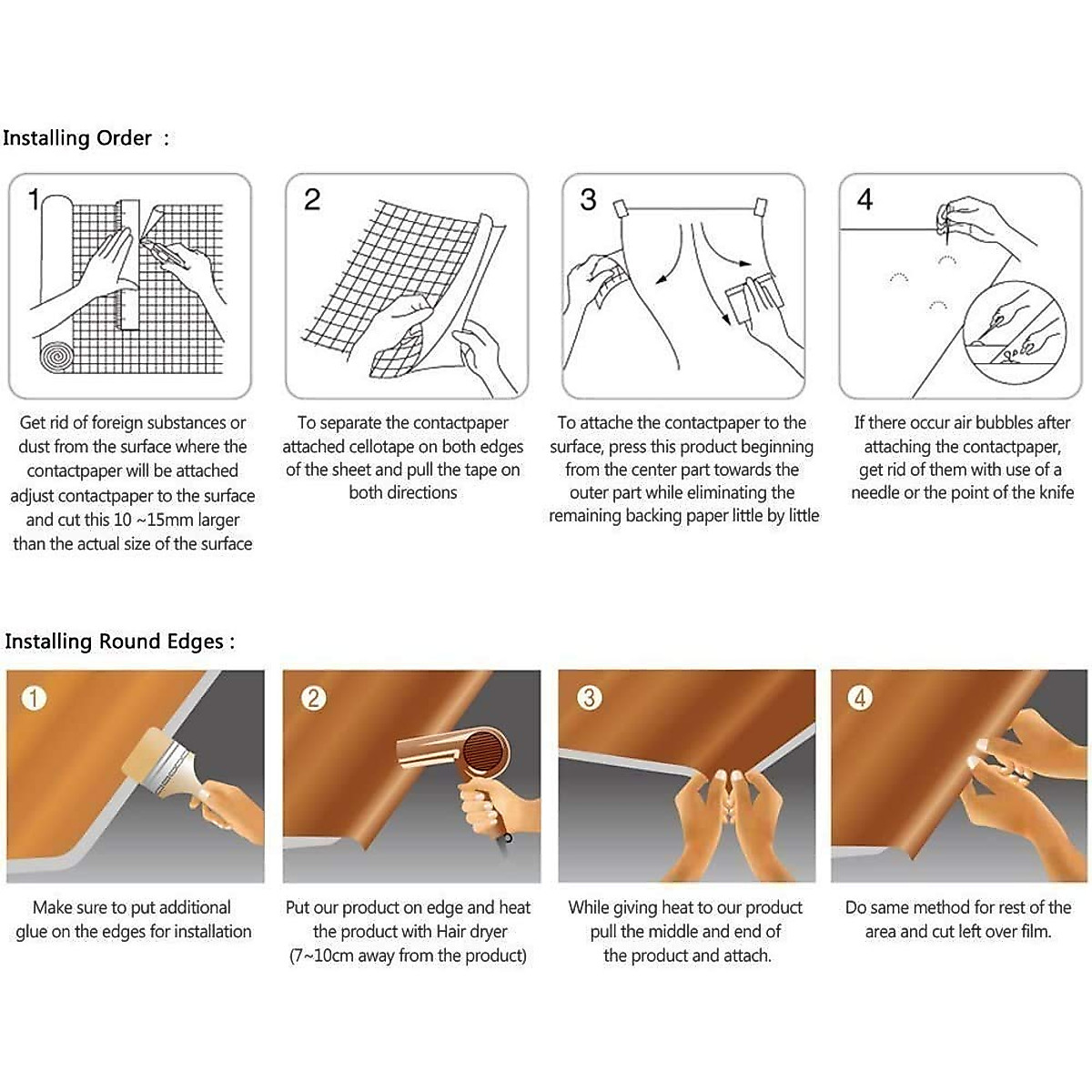 Installing Order :

1

Get rid of foreign substances or dust from the surface where the contactpaper will be attached adjust contactpaper to the surface and cut this 10 ~15mm larger than the actual size of the surface

2

To separate the contactpaper attached cellotape on both edges of the sheet and pull the tape on both directions

3

To attache the contactpaper to the surface, press this product beginning from the center part towards the outer part while eliminating the remaining backing paper little by little

4

If there occur air bubbles after attaching the contactpaper, get rid of them with use of a needle or the point of the knife

Installing Round Edges :

1

Make sure to put additional glue on the edges for installation

2

Put our product on edge and heat the product with Hair dryer (7~10cm away from the product)

3

While giving heat to our product pull the middle and end of the product and attach.

4

Do same method for rest of the area and cut left over film.