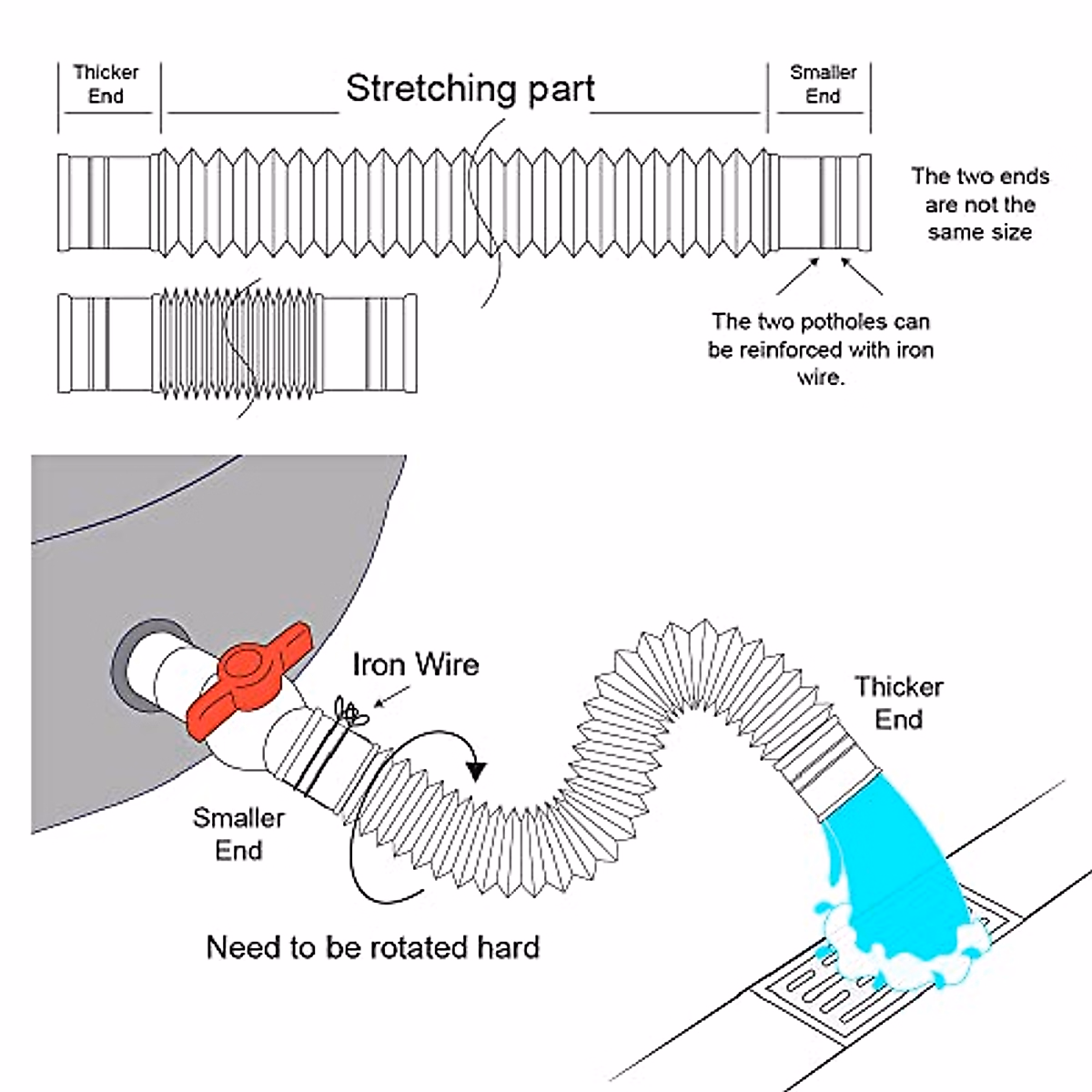 Thicker End

Stretching part

Smaller End

The two ends are not the same size

The two potholes can be reinforced with iron wire.

Iron Wire

Thicker End

Smaller End

Need to be rotated hard