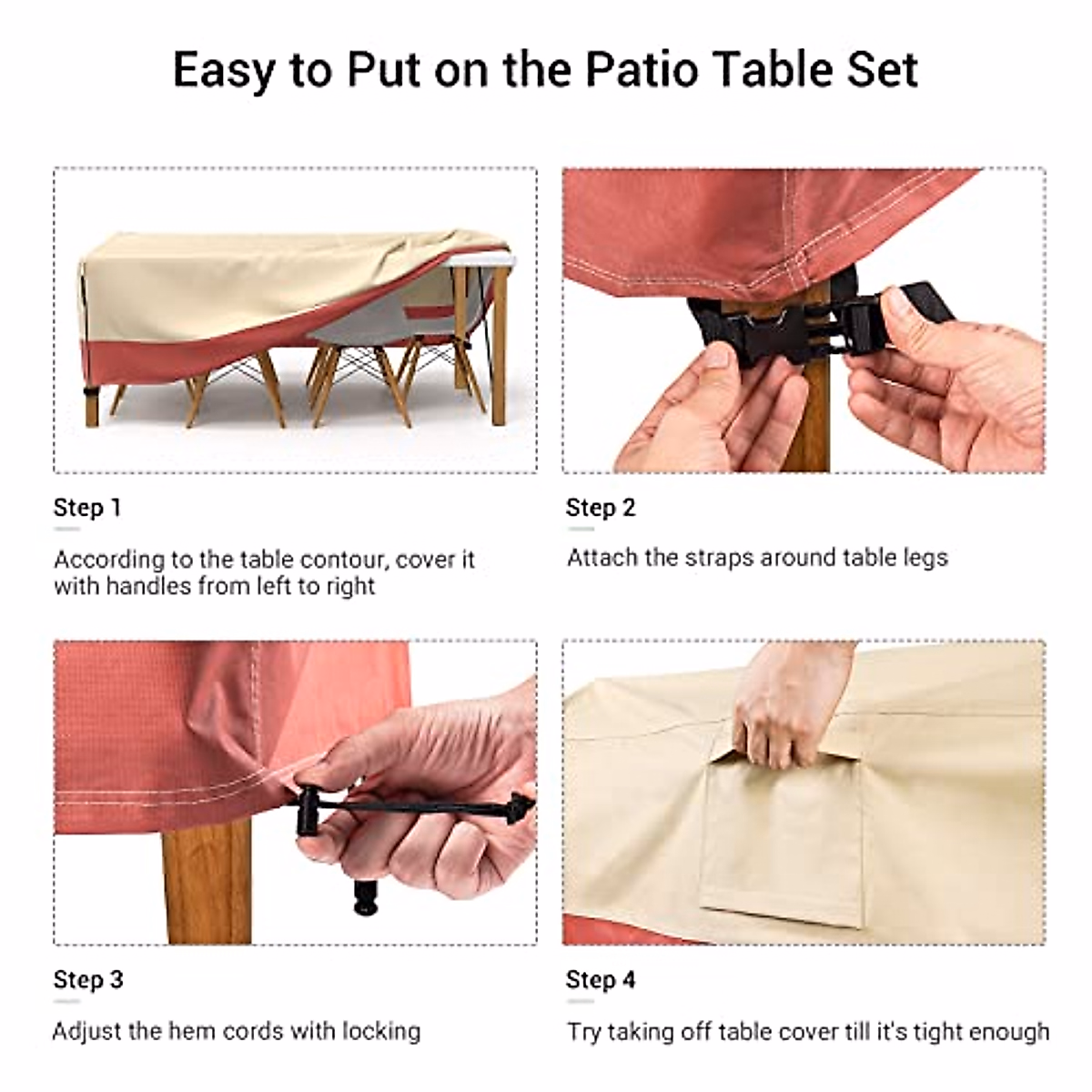 Easy to Put on the Patio Table Set

Step 1

According to the table contour, cover it with handles from left to right

Step 2

Attach the straps around table legs

Step 3

Adjust the hem cords with locking

Step 4

Try taking off table cover till it's tight enough