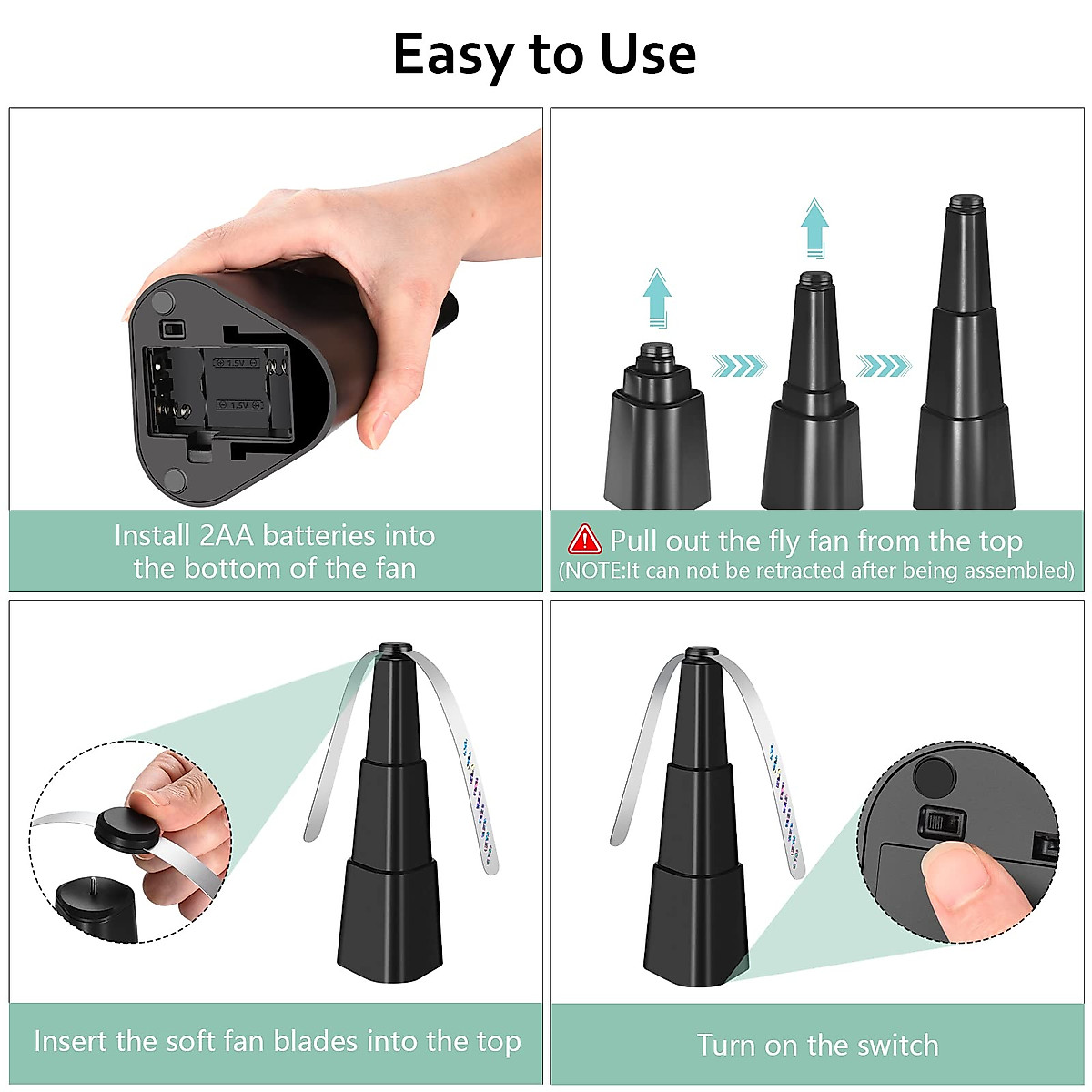 Easy to Use

1.5V

1.5V

Install 2AA batteries into the bottom of the fan

Pull out the fly fan from the top
(NOTE:It can not be retracted after being assembled)

Insert the soft fan blades into the top

Turn on the switch