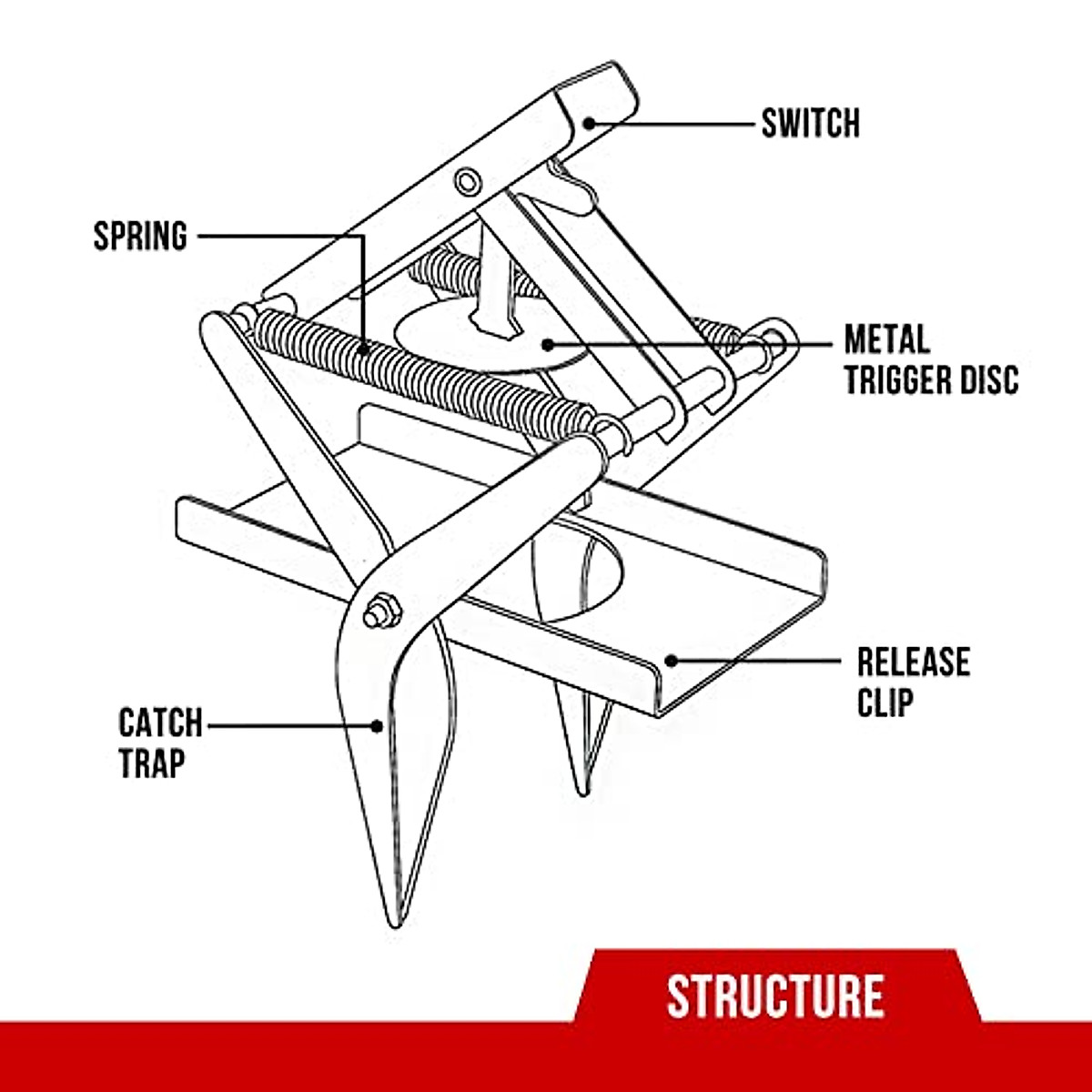 SWITCH

SPRING

METAL TRIGGER DISC

RELEASE CLIP

CATCH TRAP

STRUCTURE