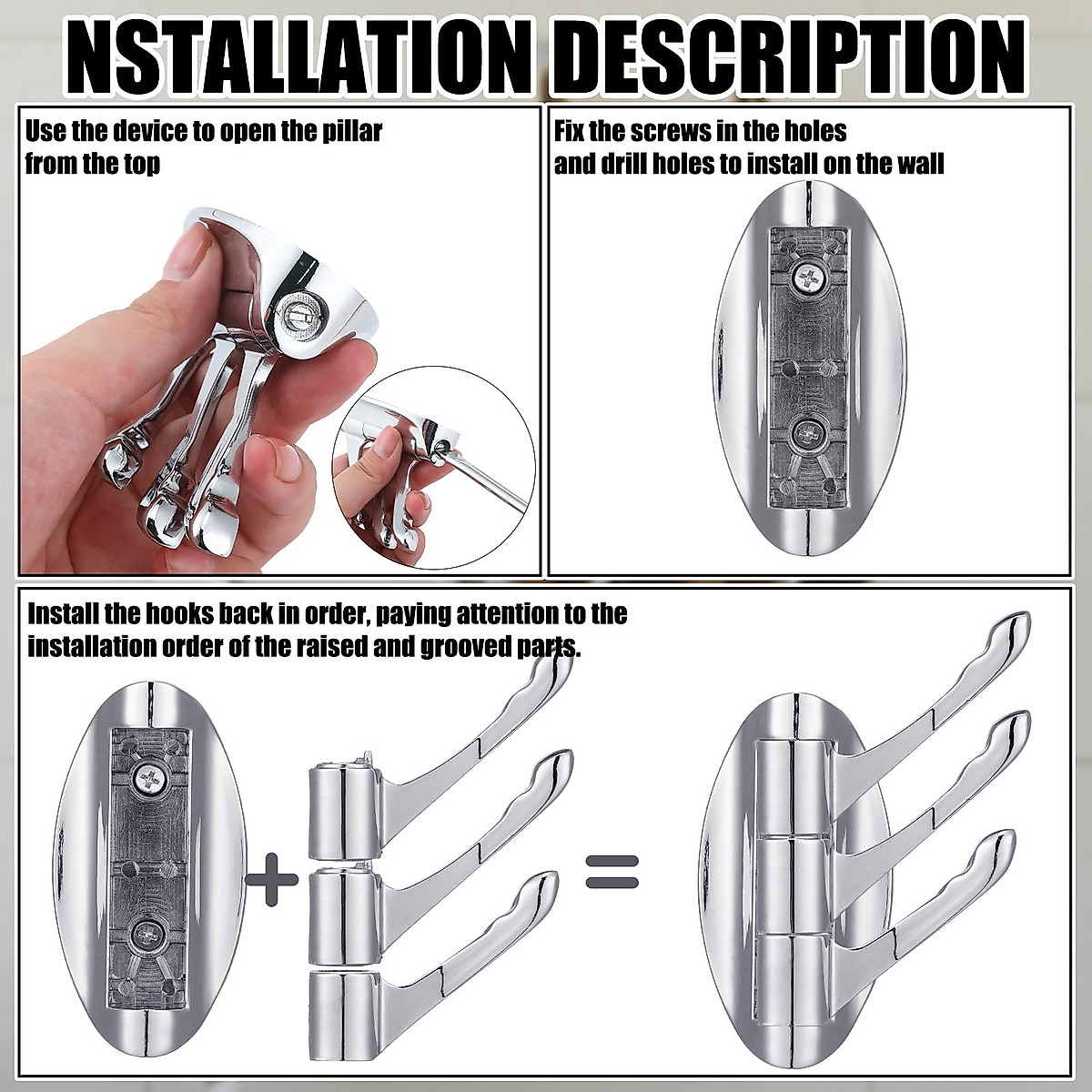 NSTALLATION DESCRIPTION

Use the device to open the pillar from the top

Fix the screws in the holes and drill holes to install on the wall

Install the hooks back in order, paying attention to the installation order of the raised and grooved parts.

+

=