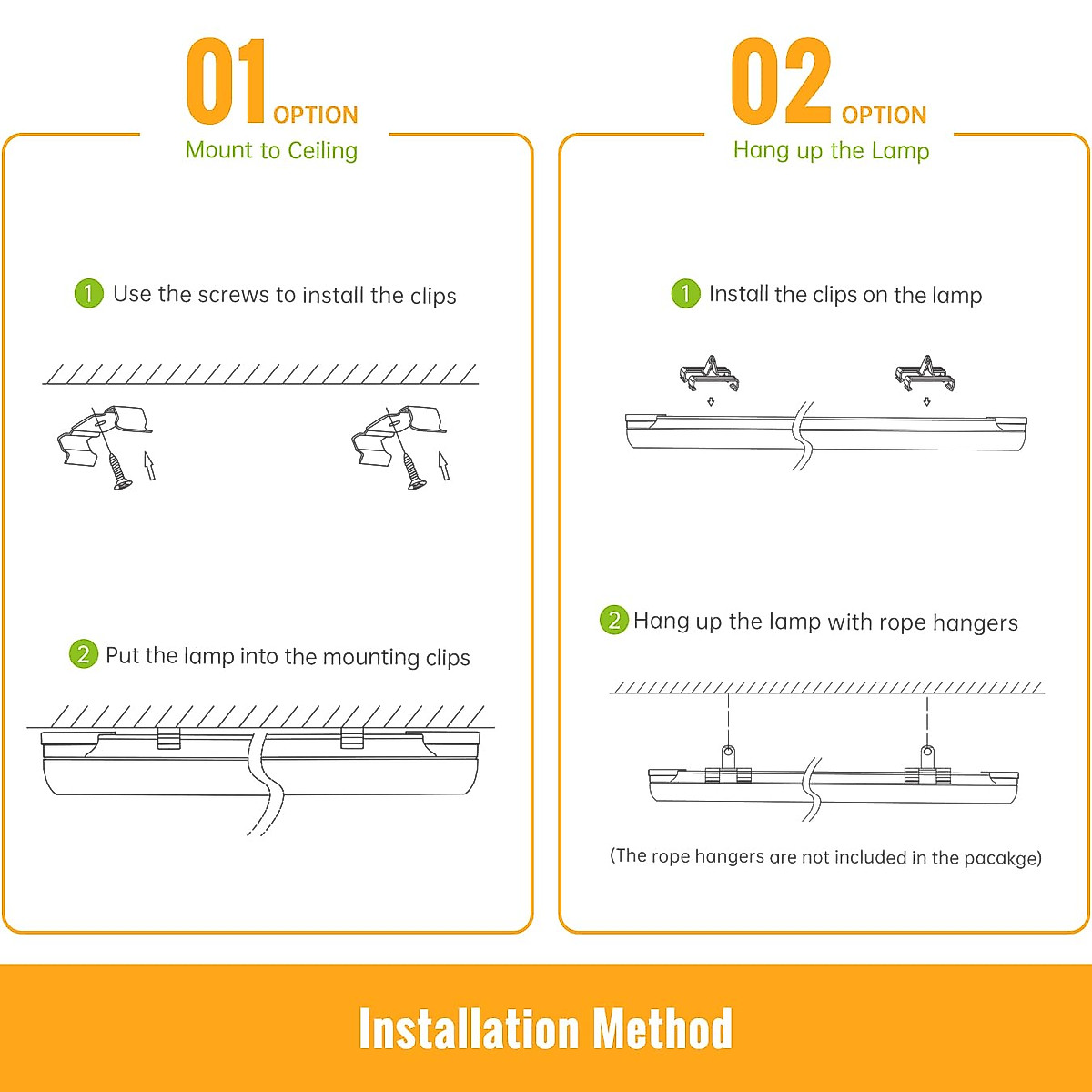 01 OPTION
Mount to Ceiling

1 Use the screws to install the clips

2 Put the lamp into the mounting clips

02 OPTION
Hang up the Lamp

1 Install the clips on the lamp

2 Hang up the lamp with rope hangers

(The rope hangers are not included in the pacakge)

Installation Method