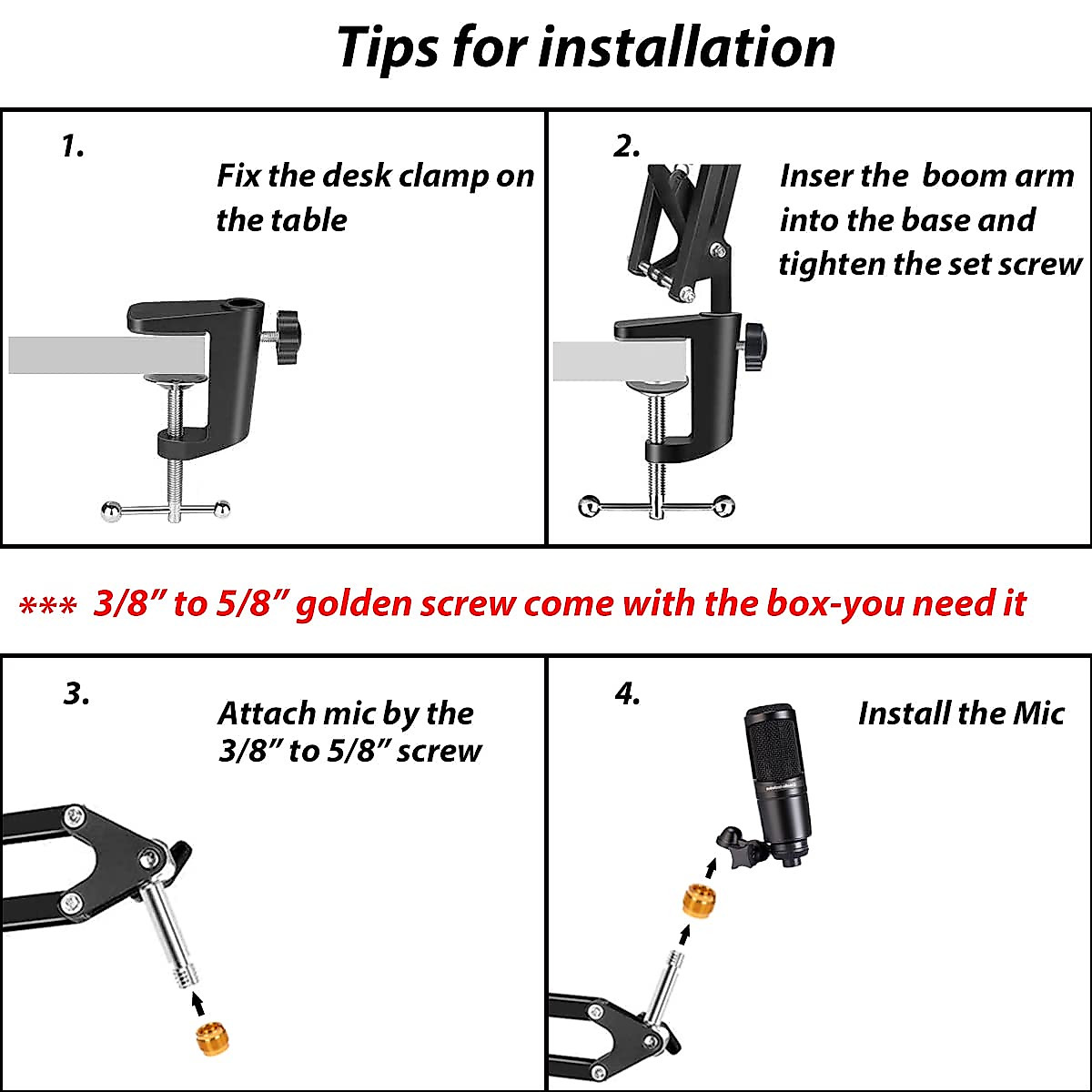 Tips for installation

1.

Fix the desk clamp on the table

2.

Inser the boom arm into the base and tighten the set screw

*** 3/8” to 5/8” golden screw come with the box-you need it

3.

Attach mic by the 3/8” to 5/8” screw

4.

Install the Mic