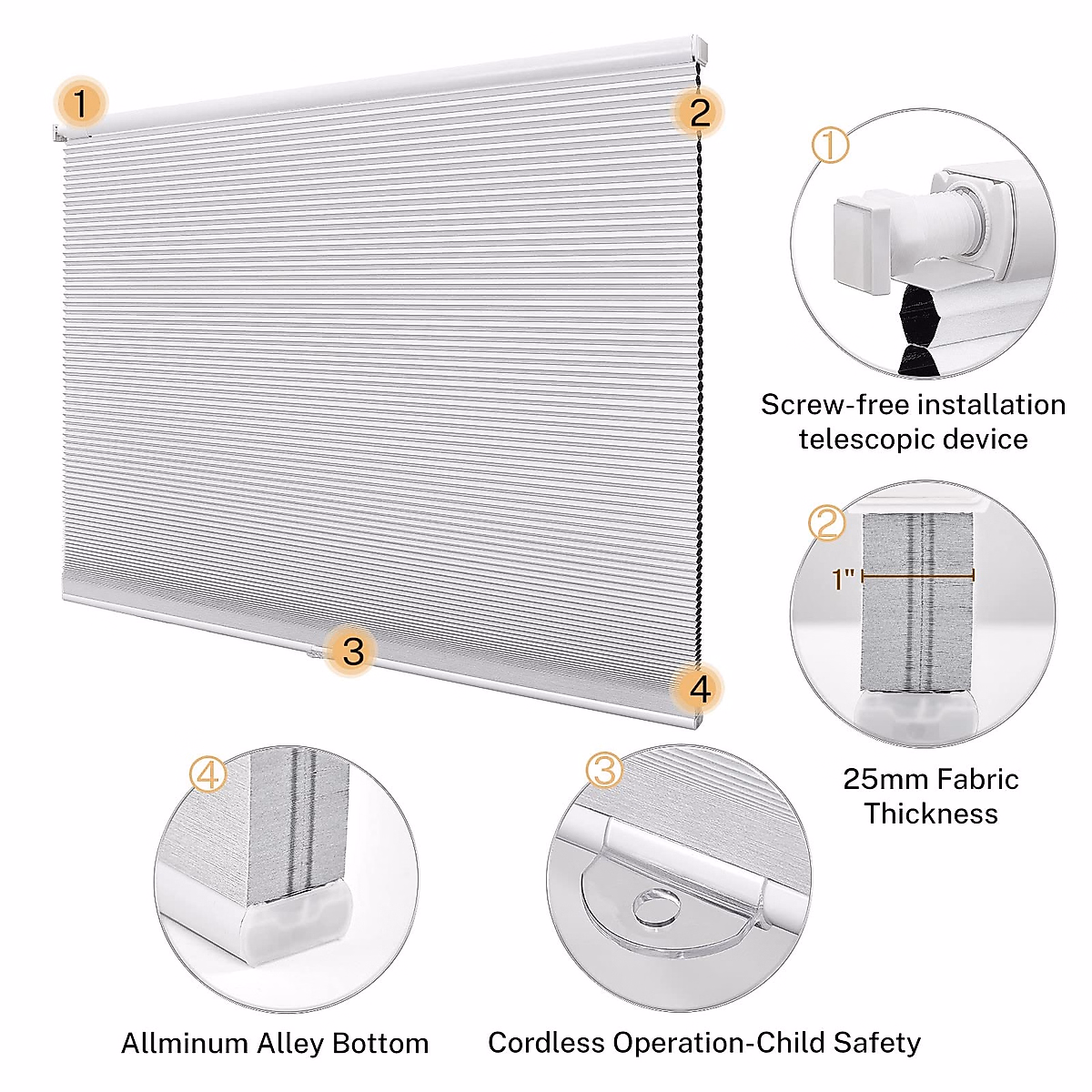 1
2
3
4

①
Screw-free installation telescopic device

②
1"
25mm Fabric Thickness

④
Allminum Alley Bottom

③
Cordless Operation-Child Safety