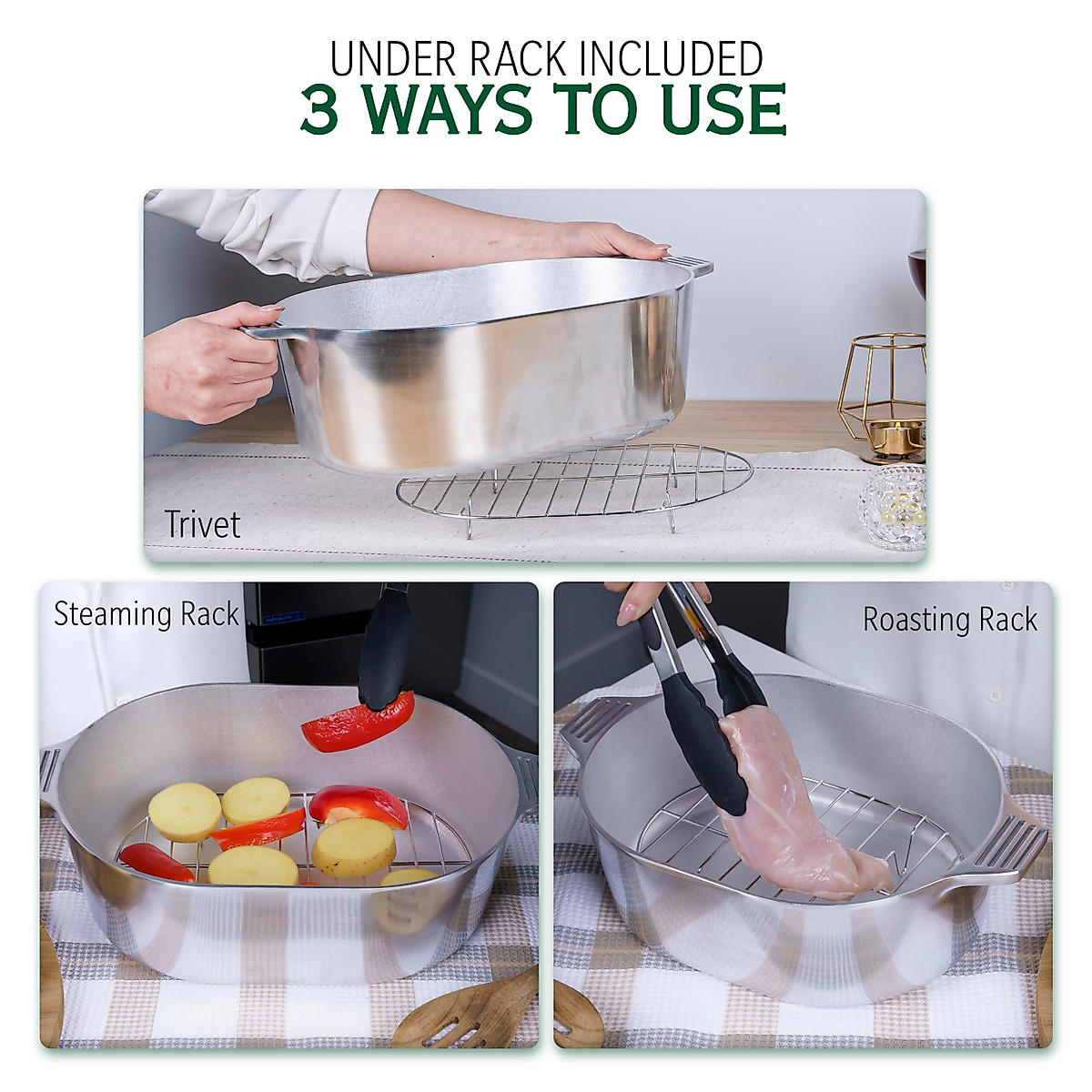 UNDER RACK INCLUDED
3 WAYS TO USE

Trivet

Steaming Rack

Roasting Rack