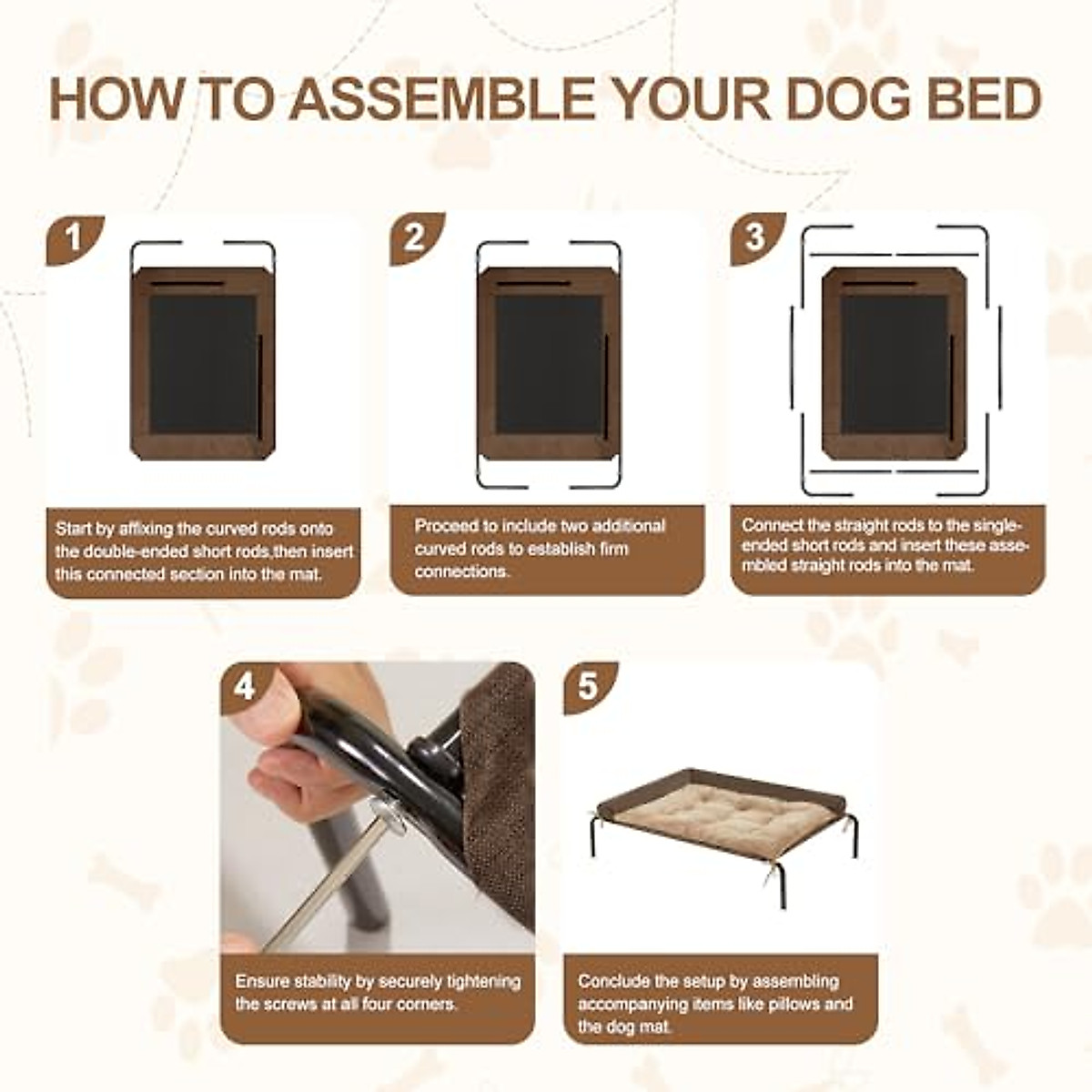 HOW TO ASSEMBLE YOUR DOG BED

1

Start by affixing the curved rods onto the double-ended short rods,then insert this connected section into the mat.

2

Proceed to include two additional curved rods to establish firm connections.

3

Connect the straight rods to the single-ended short rods and insert these assembled straight rods into the mat.

4

Ensure stability by securely tightening the screws at all four corners.

5

Conclude the setup by assembling accompanying items like pillows and the dog mat.