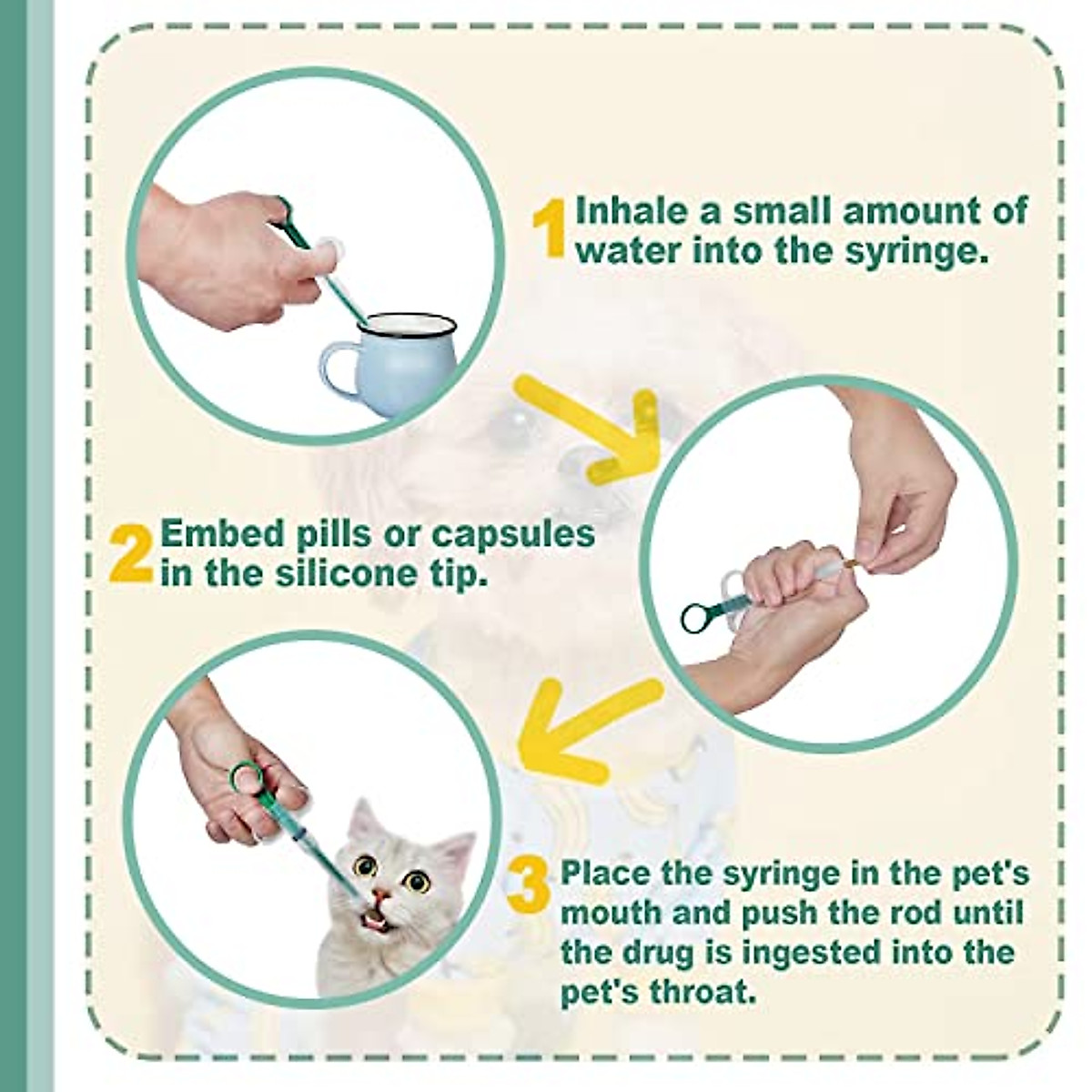 1 Inhale a small amount of water into the syringe.

2 Embed pills or capsules in the silicone tip.

3 Place the syringe in the pet's mouth and push the rod until the drug is ingested into the pet's throat.