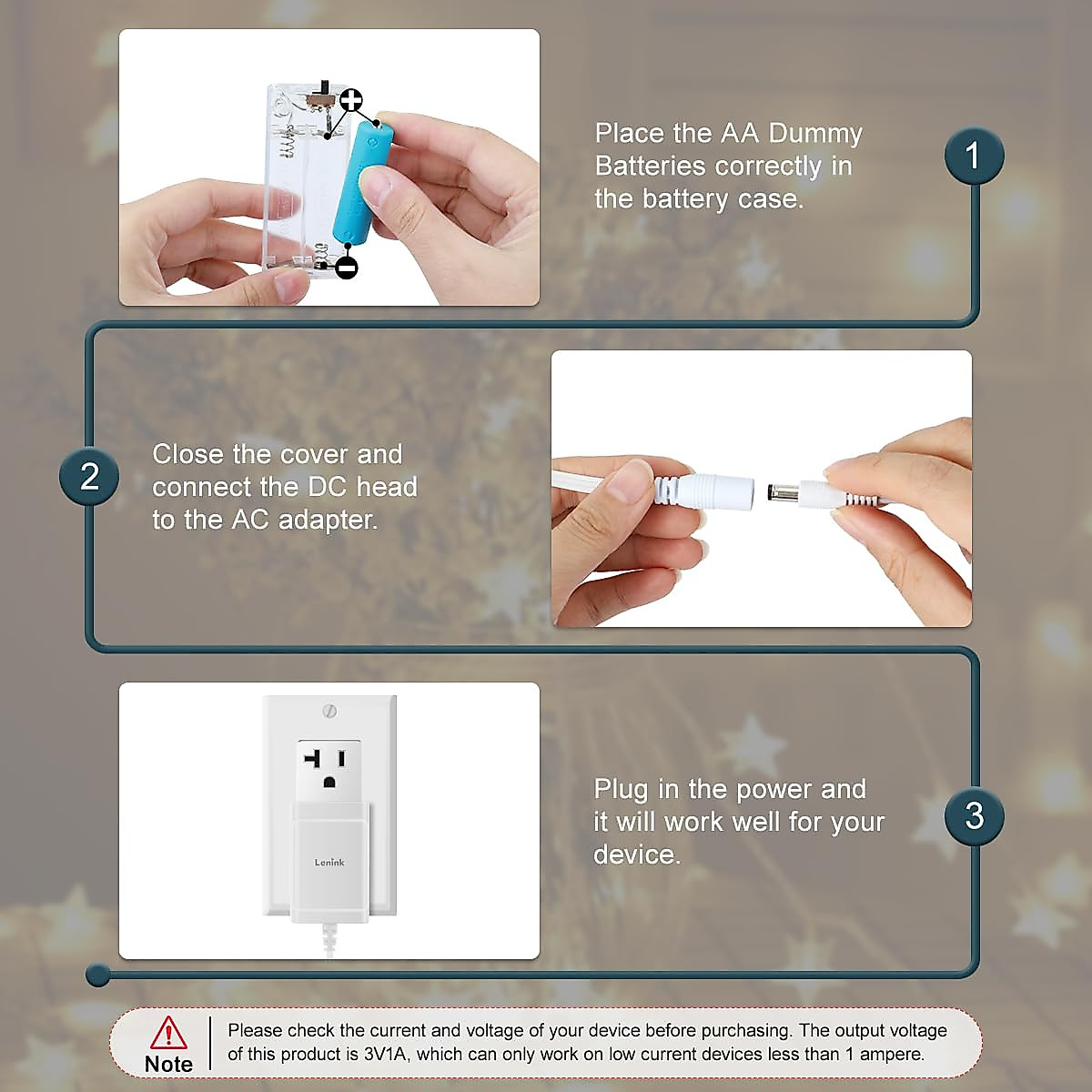 Place the AA Dummy Batteries correctly in the battery case.

1

2

Close the cover and connect the DC head to the AC adapter.

Lenink

Plug in the power and it will work well for your device.

3

Note

Please check the current and voltage of your device before purchasing. The output voltage of this product is 3V1A, which can only work on low current devices less than 1 ampere.