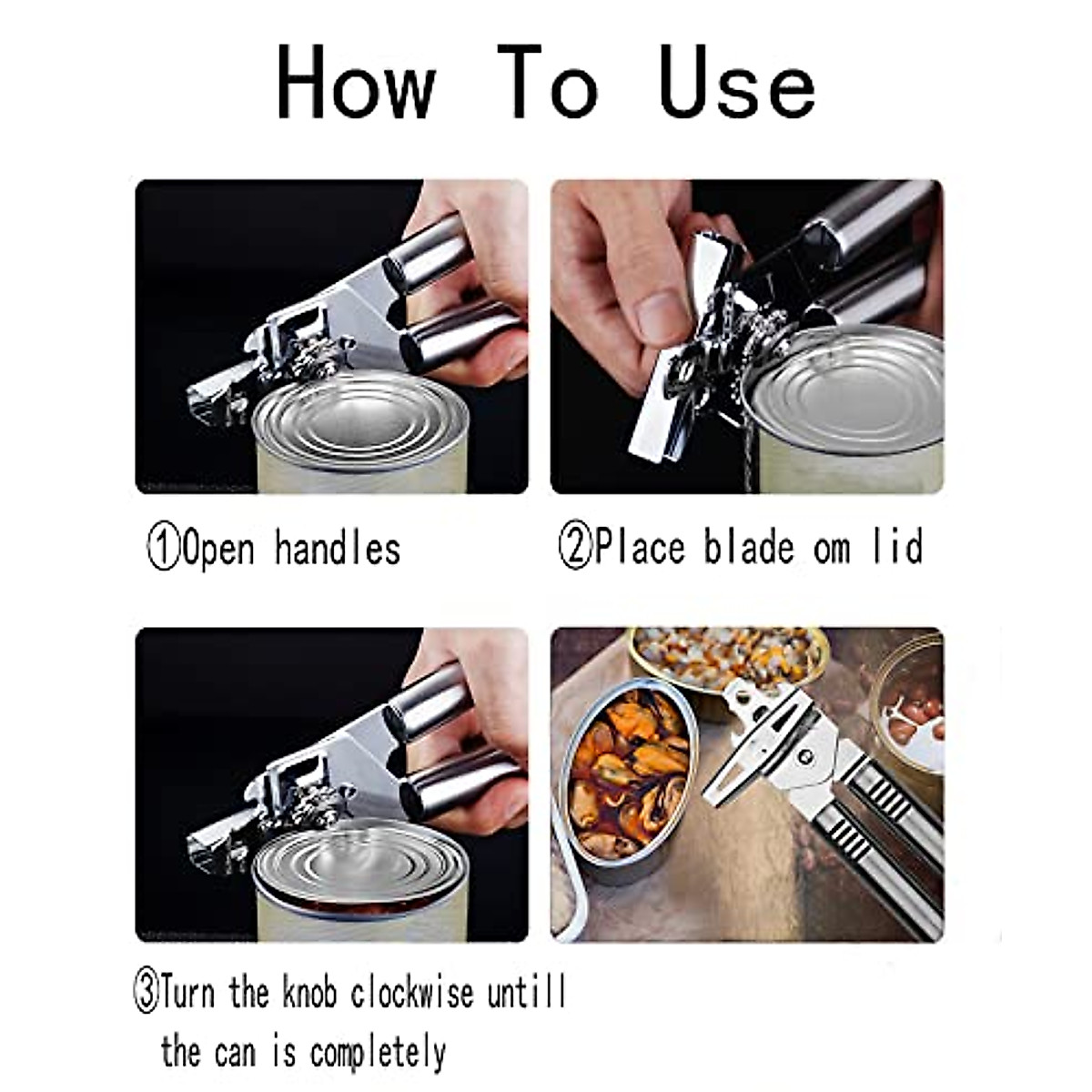 How To Use

①Open handles

②Place blade om lid

③Turn the knob clockwise untill the can is completely