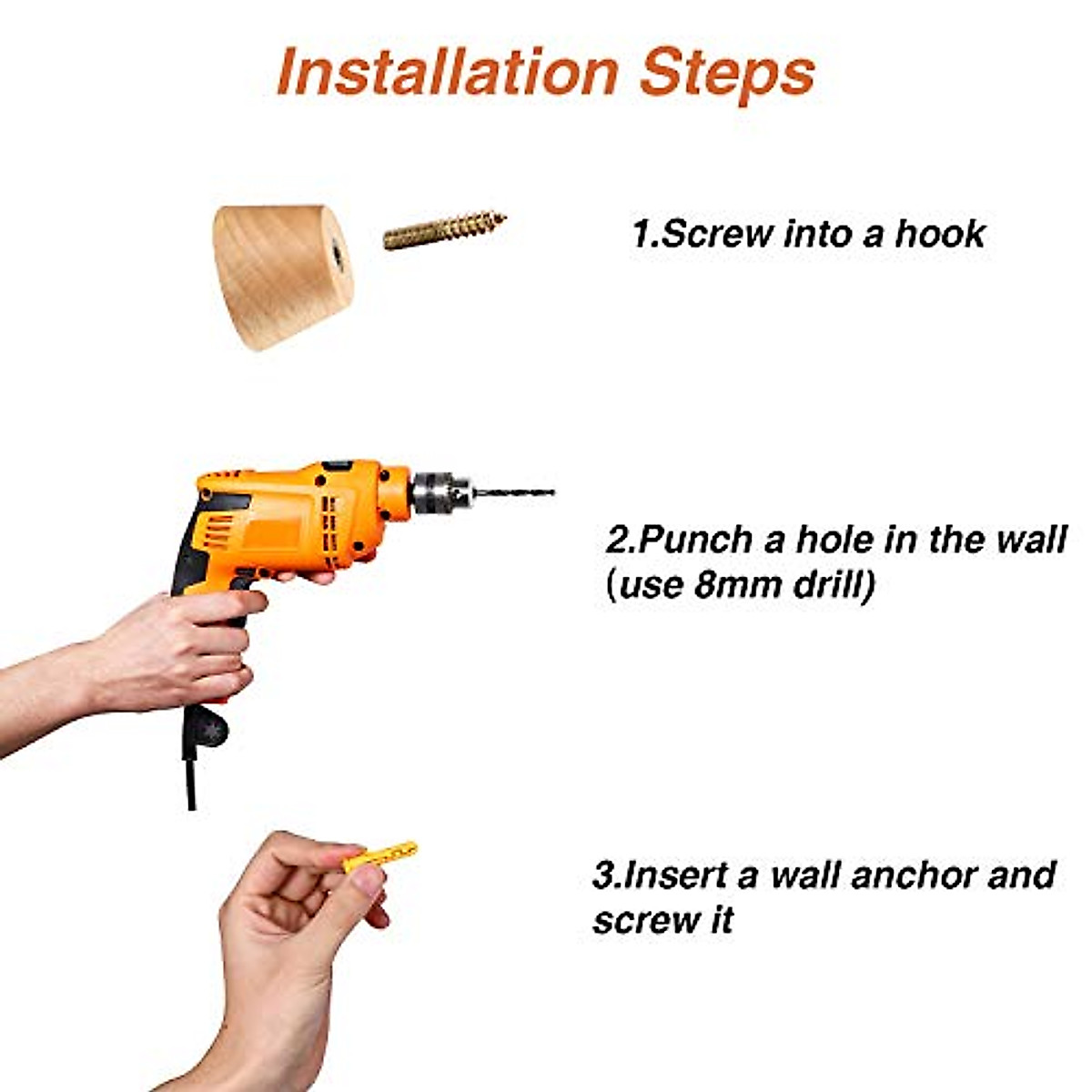 Installation Steps

1.Screw into a hook

2.Punch a hole in the wall (use 8mm drill)

3.Insert a wall anchor and screw it