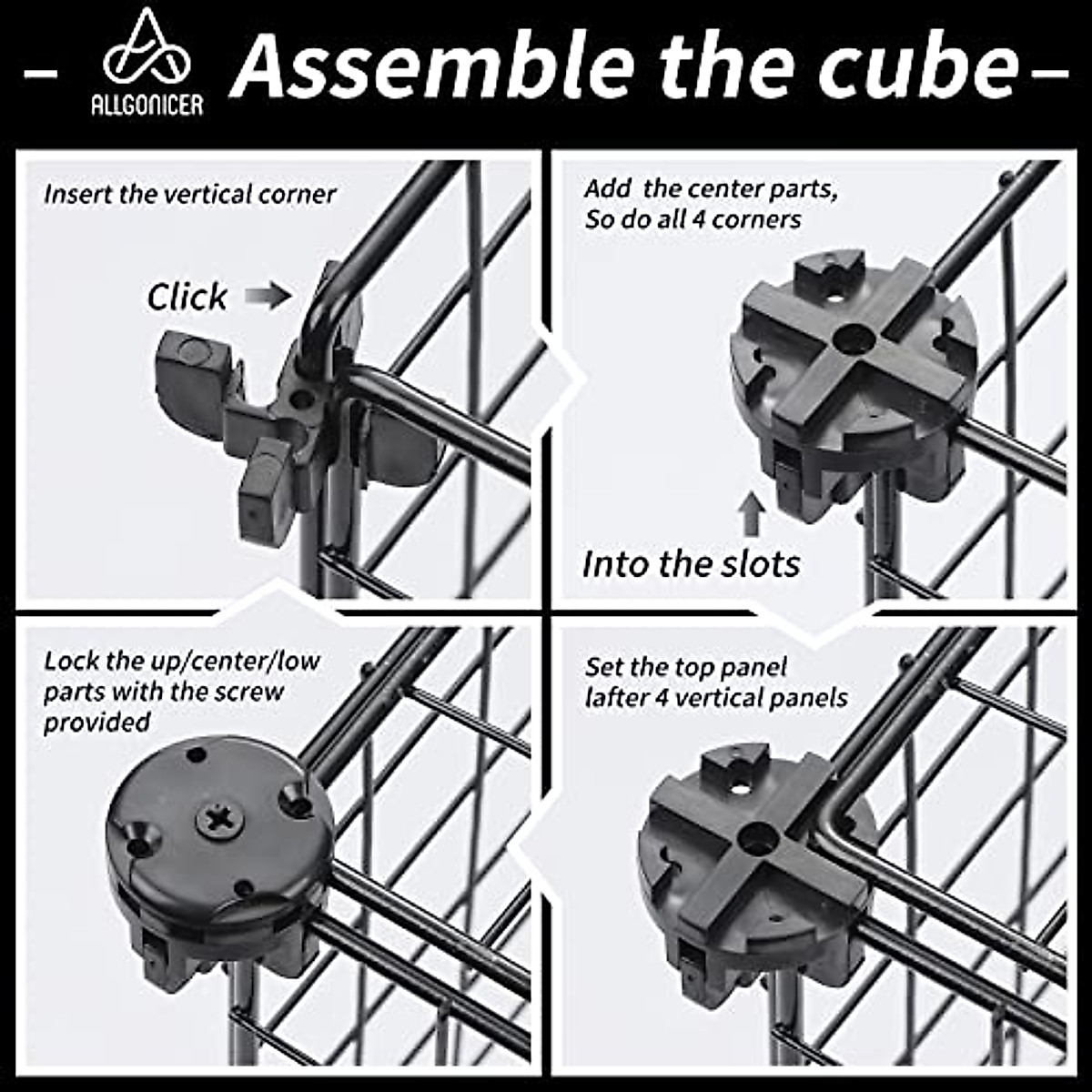 ALLGONICER

Assemble the cube

Insert the vertical corner

Click

Add the center parts, So do all 4 corners

Into the slots

Lock the up/center/low parts with the screw provided

Set the top panel lafter 4 vertical panels