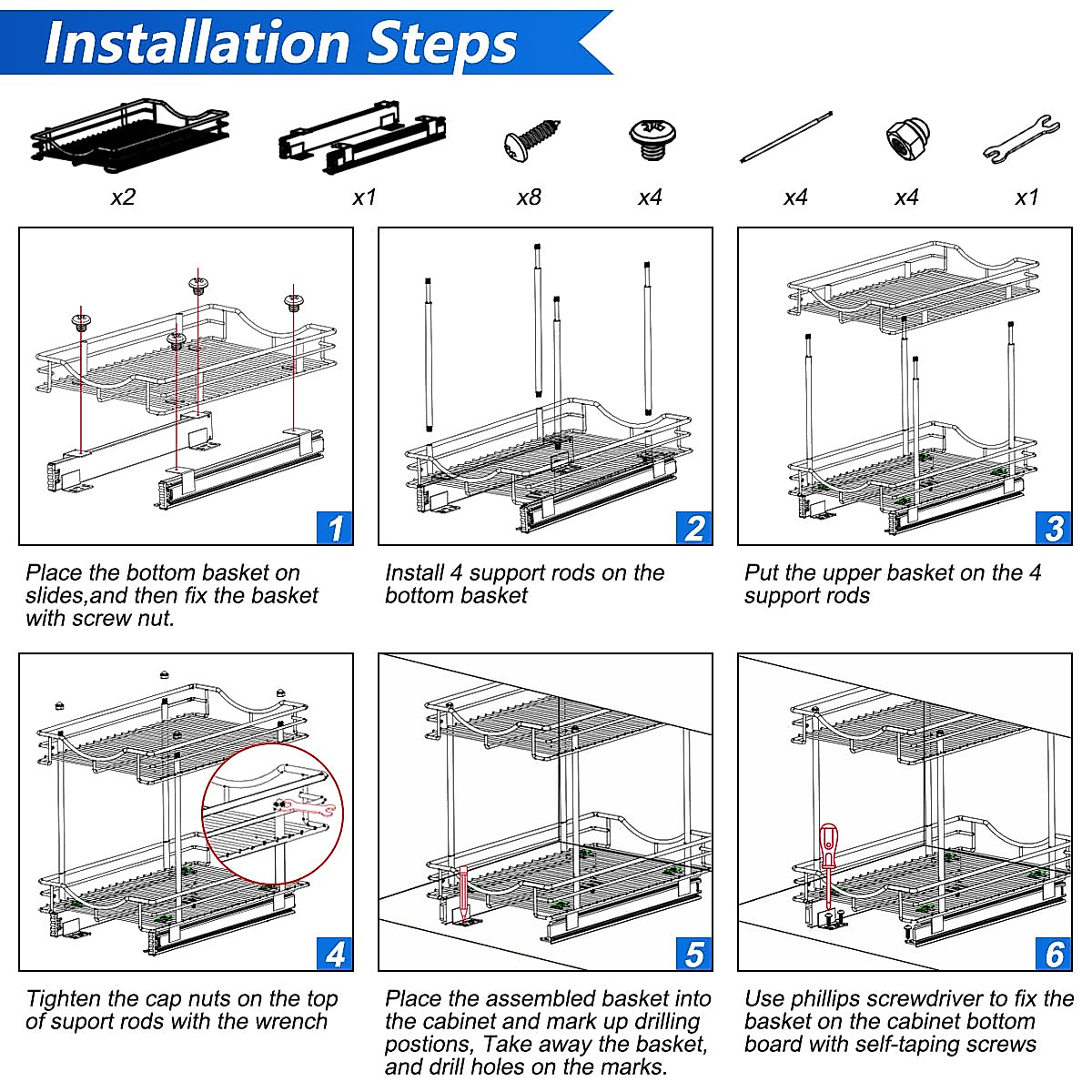 Installation Steps

x2 x1 x8 x4 x4 x4 x1

1

Place the bottom basket on slides,and then fix the basket with screw nut.

2

Install 4 support rods on the bottom basket

3

Put the upper basket on the 4 support rods

4

Tighten the cap nuts on the top of suport rods with the wrench

5

Place the assembled basket into the cabinet and mark up drilling postions, Take away the basket, and drill holes on the marks.

6

Use phillips screwdriver to fix the basket on the cabinet bottom board with self-taping screws