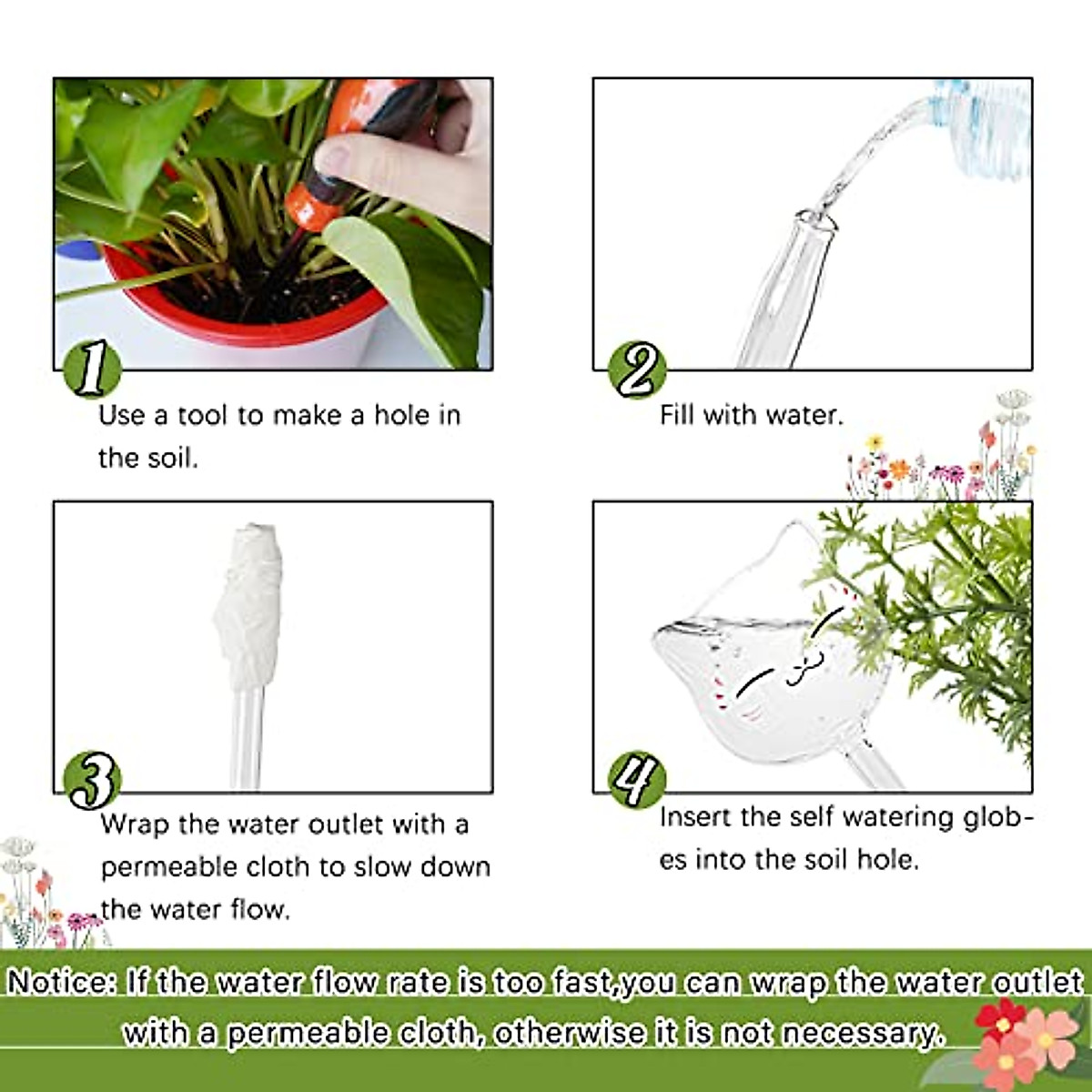 1
Use a tool to make a hole in the soil.

2
Fill with water.

3
Wrap the water outlet with a permeable cloth to slow down the water flow.

4
Insert the self watering globes into the soil hole.

Notice: If the water flow rate is too fast,you can wrap the water outlet with a permeable cloth, otherwise it is not necessary.