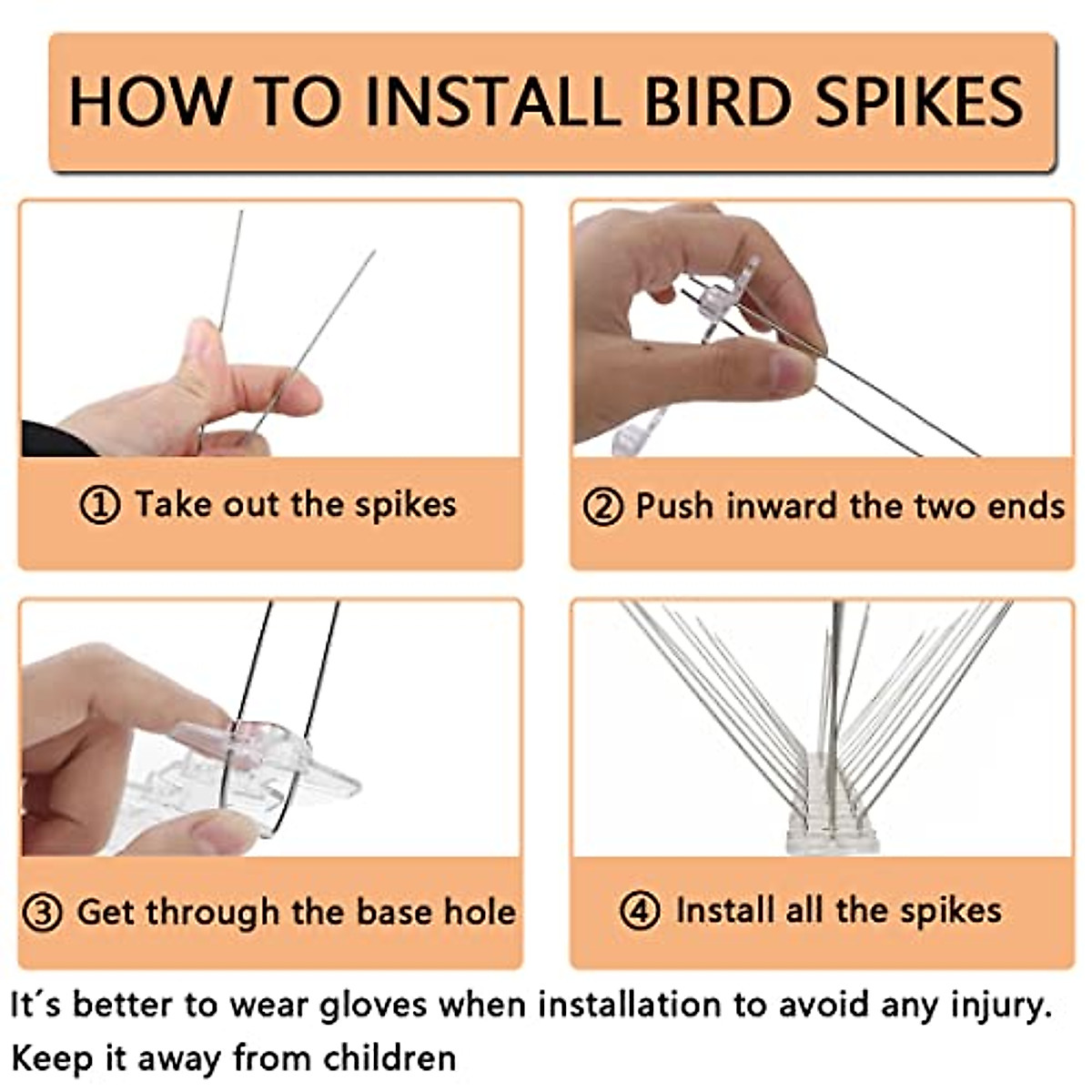 HOW TO INSTALL BIRD SPIKES

① Take out the spikes

② Push inward the two ends

③ Get through the base hole

④ Install all the spikes

It´s better to wear gloves when installation to avoid any injury. Keep it away from children