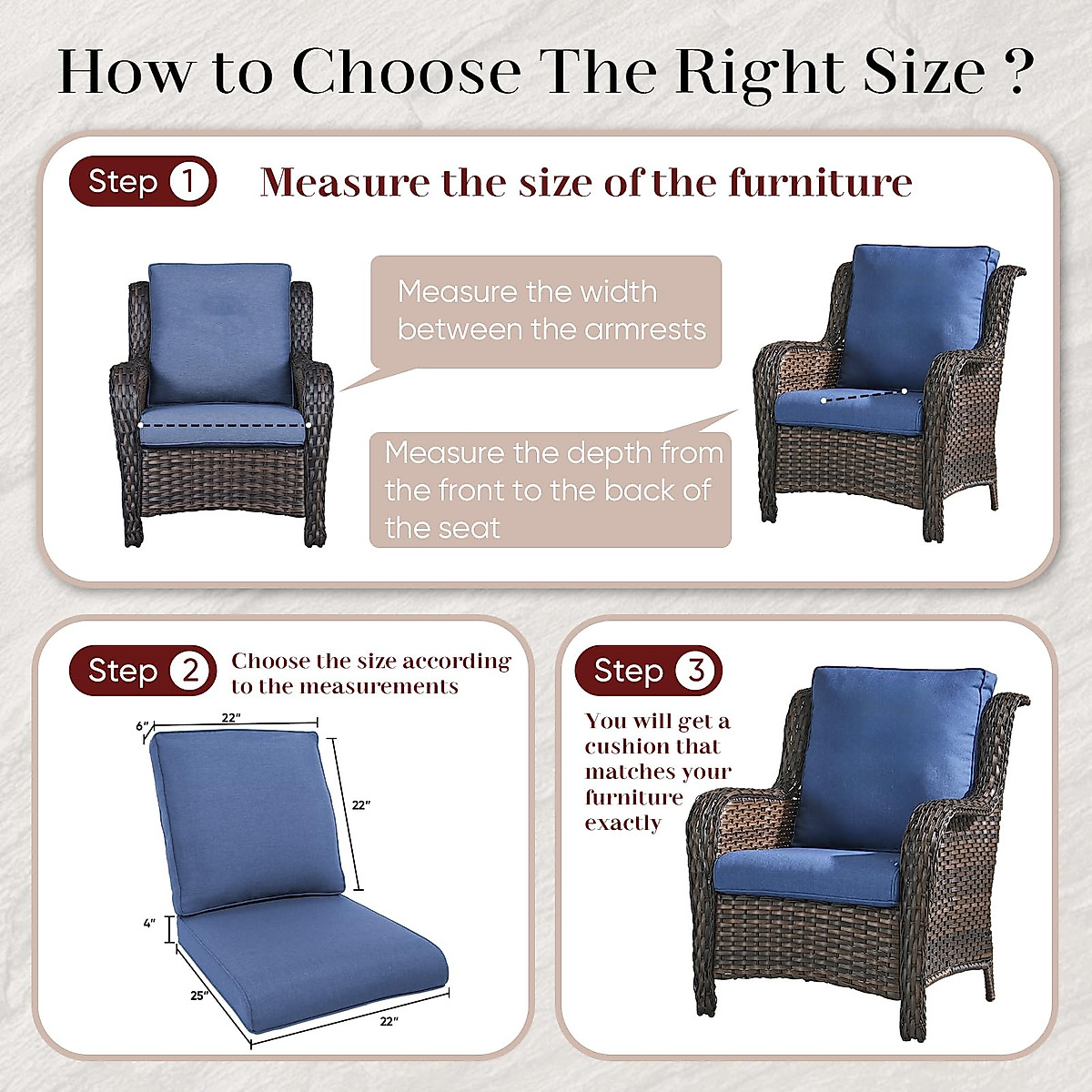 How to Choose The Right Size ?

Step 1 Measure the size of the furniture

Measure the width between the armrests

Measure the depth from the front to the back of the seat

Step 2 Choose the size according to the measurements

6"

22"

22"

4"

25"

22"

Step 3

You will get a cushion that matches your furniture exactly