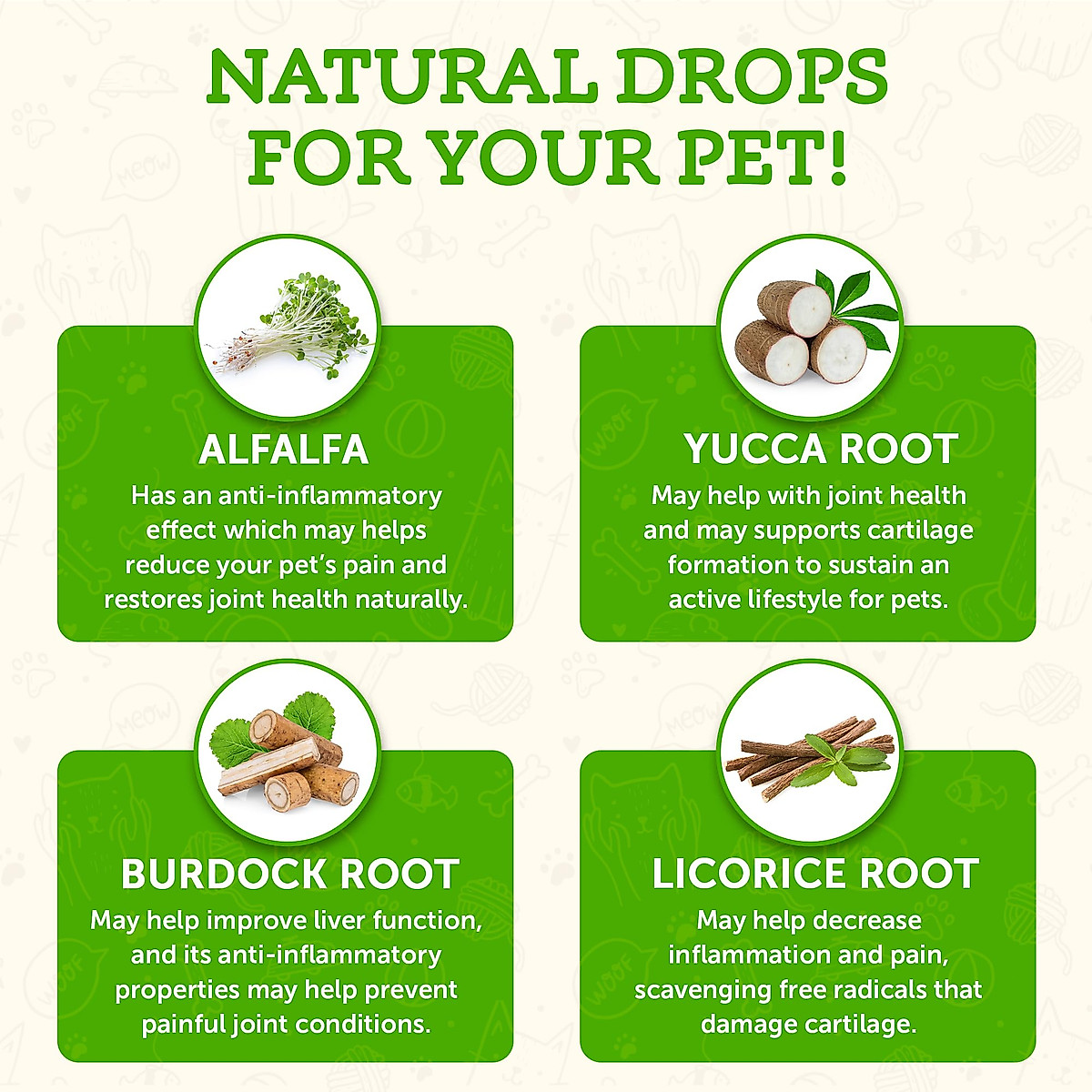 NATURAL DROPS FOR YOUR PET!

ALFALFA
Has an anti-inflammatory effect which may helps reduce your pet's pain and restores joint health naturally.

YUCCA ROOT
May help with joint health and may supports cartilage formation to sustain an active lifestyle for pets.

BURDOCK ROOT
May help improve liver function, and its anti-inflammatory properties may help prevent painful joint conditions.

LICORICE ROOT
May help decrease inflammation and pain, scavenging free radicals that damage cartilage.