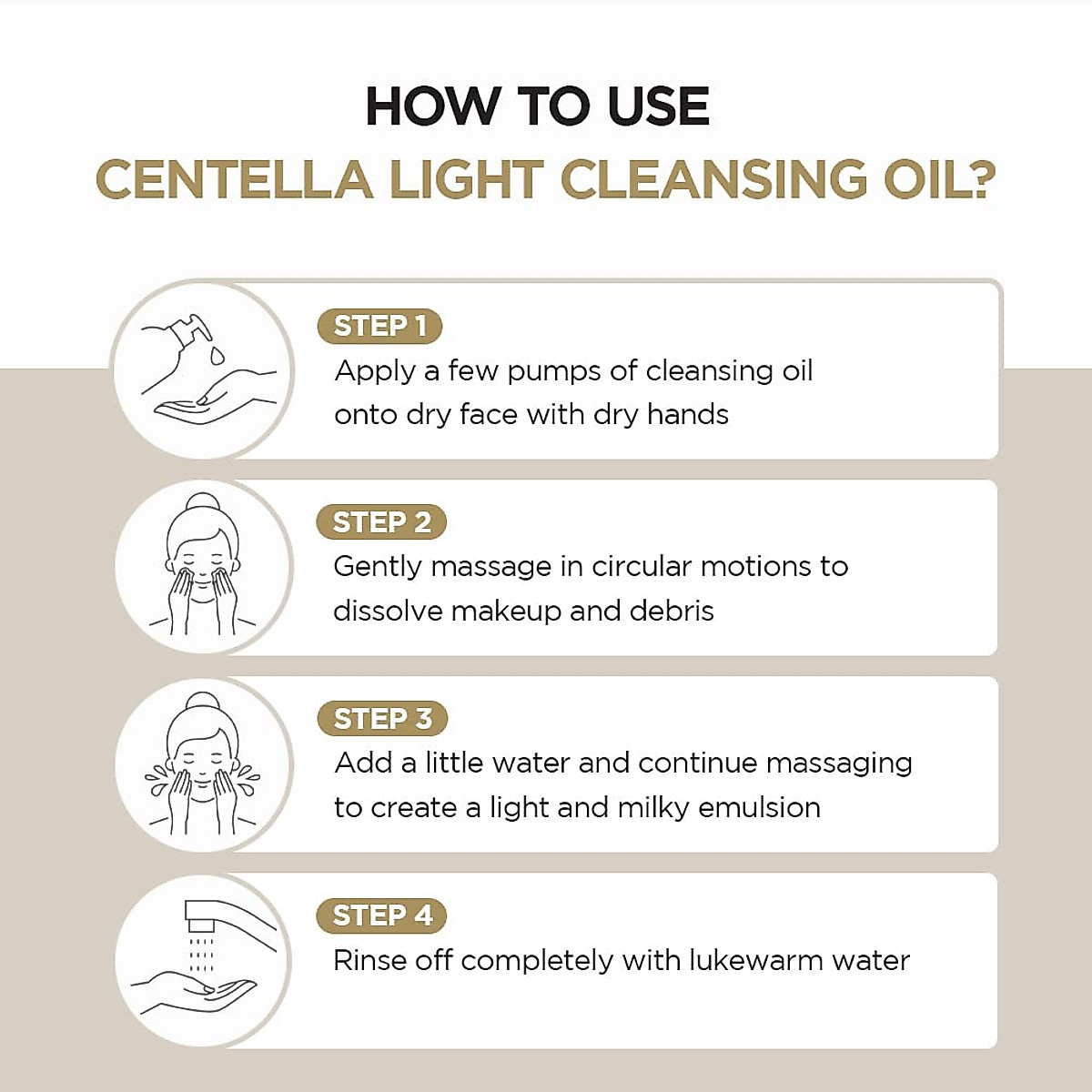 HOW TO USE
CENTELLA LIGHT CLEANSING OIL?

STEP 1
Apply a few pumps of cleansing oil onto dry face with dry hands

STEP 2
Gently massage in circular motions to dissolve makeup and debris

STEP 3
Add a little water and continue massaging to create a light and milky emulsion

STEP 4
Rinse off completely with lukewarm water