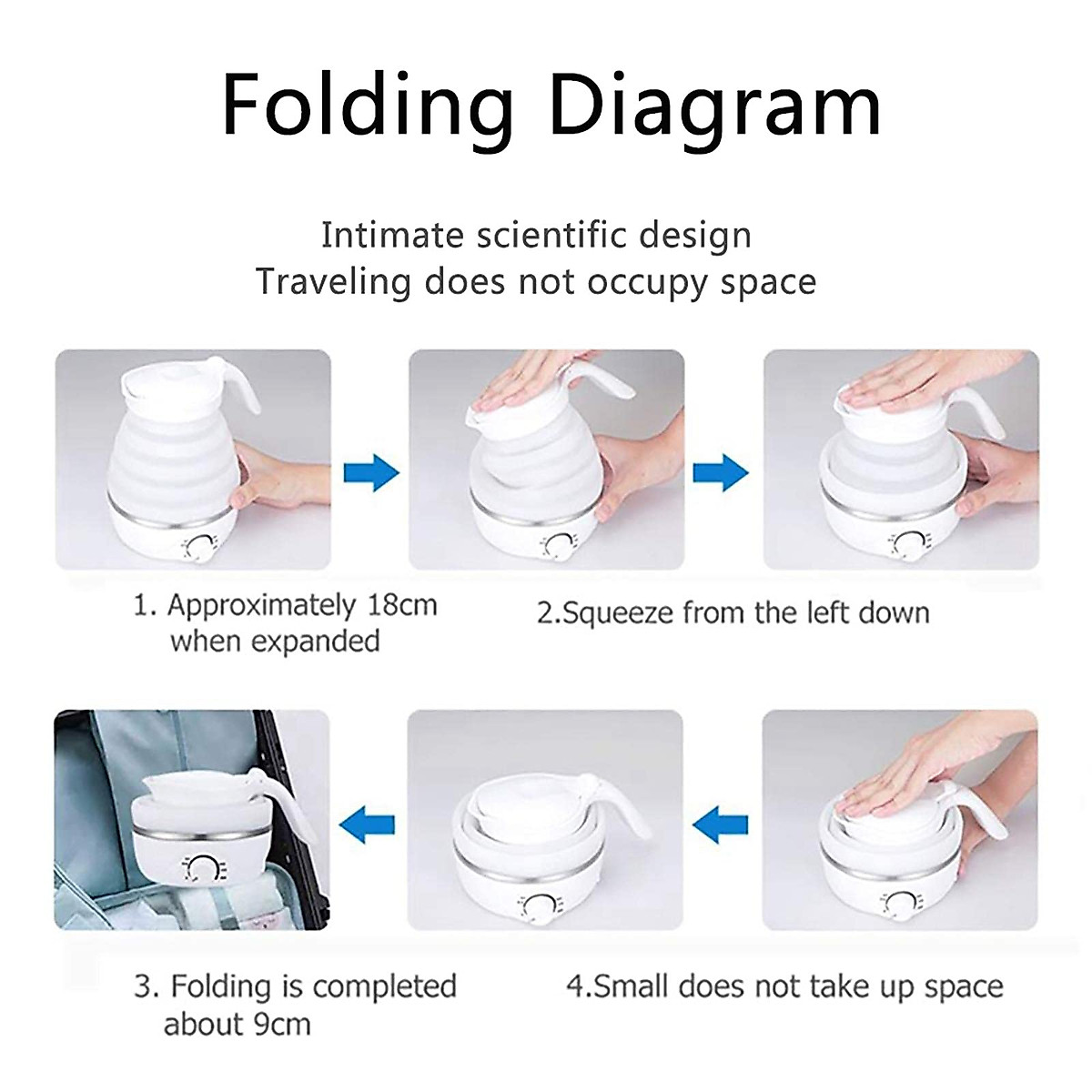 Folding Diagram

Intimate scientific design
Traveling does not occupy space

1. Approximately 18cm when expanded

2.Squeeze from the left down

3. Folding is completed about 9cm

4.Small does not take up space