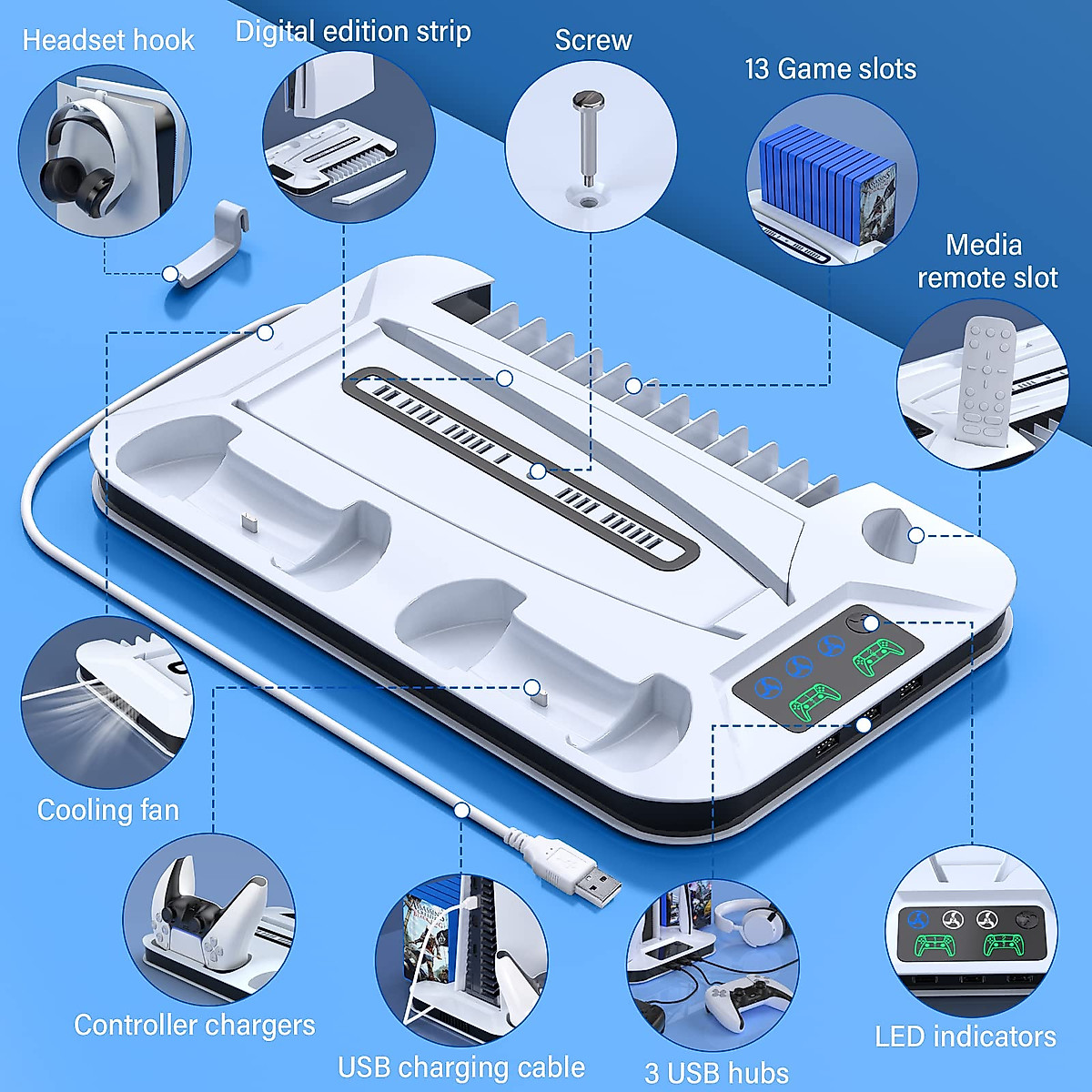 Headset hook

Digital edition strip

Screw

13 Game slots

Media remote slot

Cooling fan

Controller chargers

USB charging cable

3 USB hubs

LED indicators