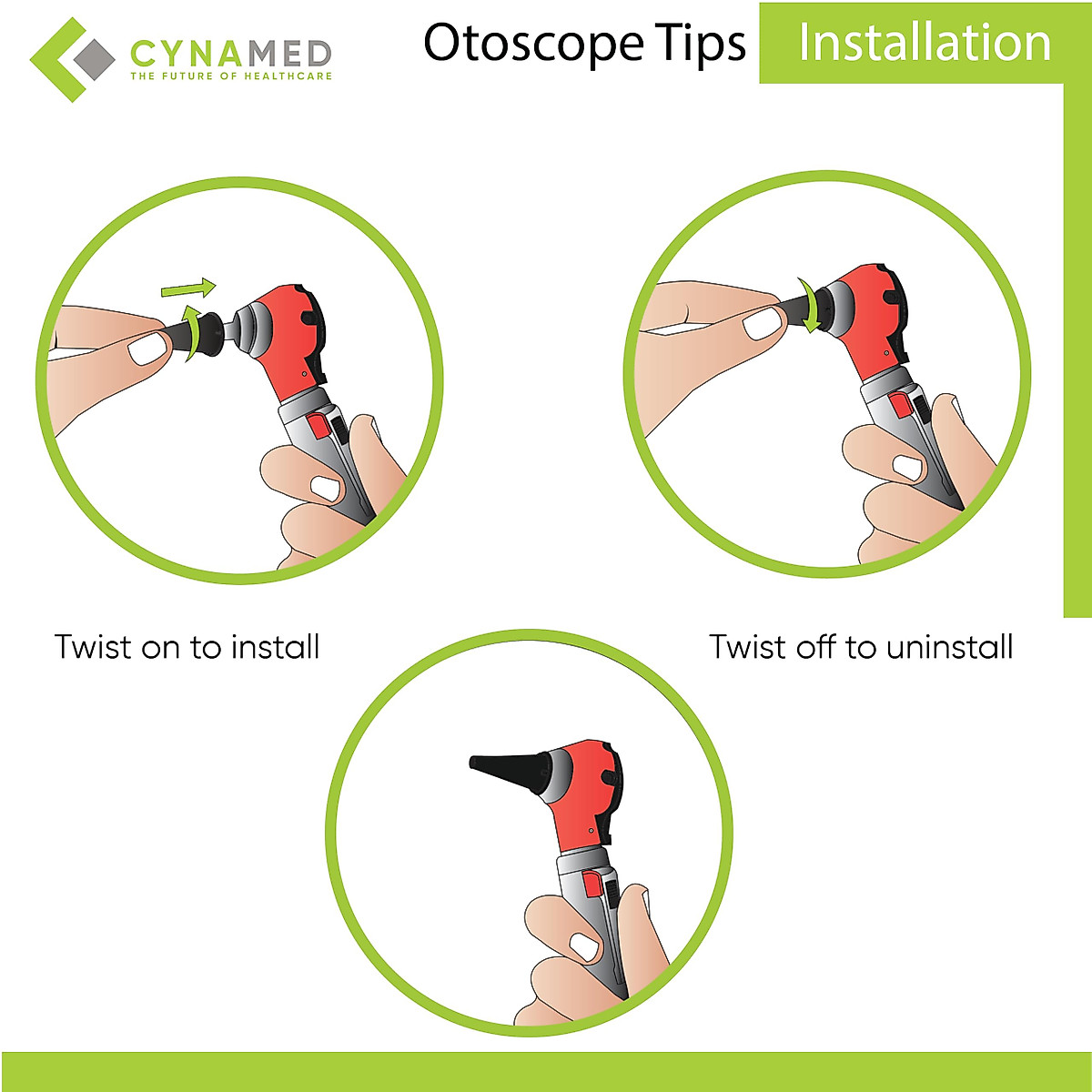 CYNAMED
THE FUTURE OF HEALTHCARE

Otoscope Tips

Installation

Twist on to install

Twist off to uninstall