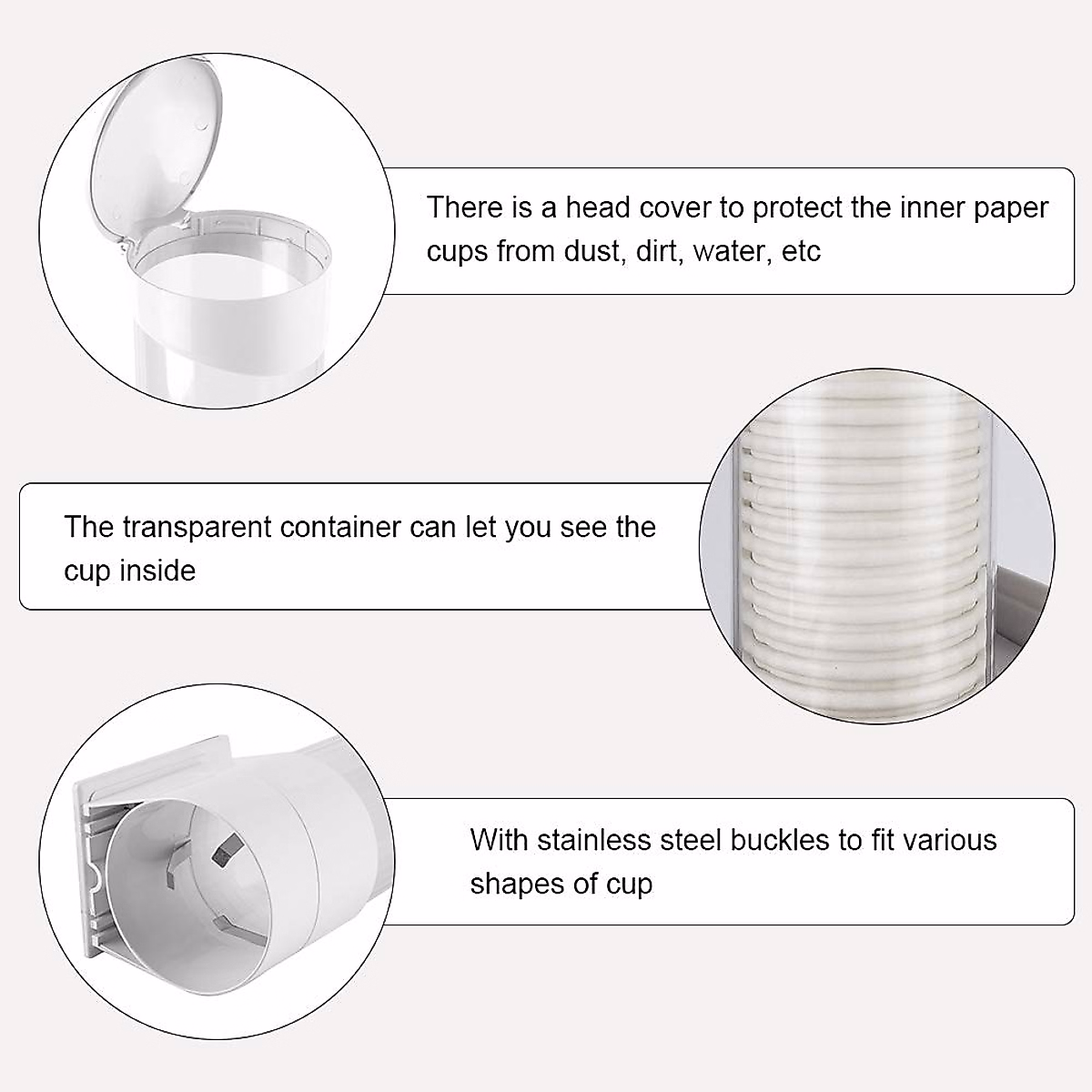 There is a head cover to protect the inner paper cups from dust, dirt, water, etc

The transparent container can let you see the cup inside

With stainless steel buckles to fit various shapes of cup