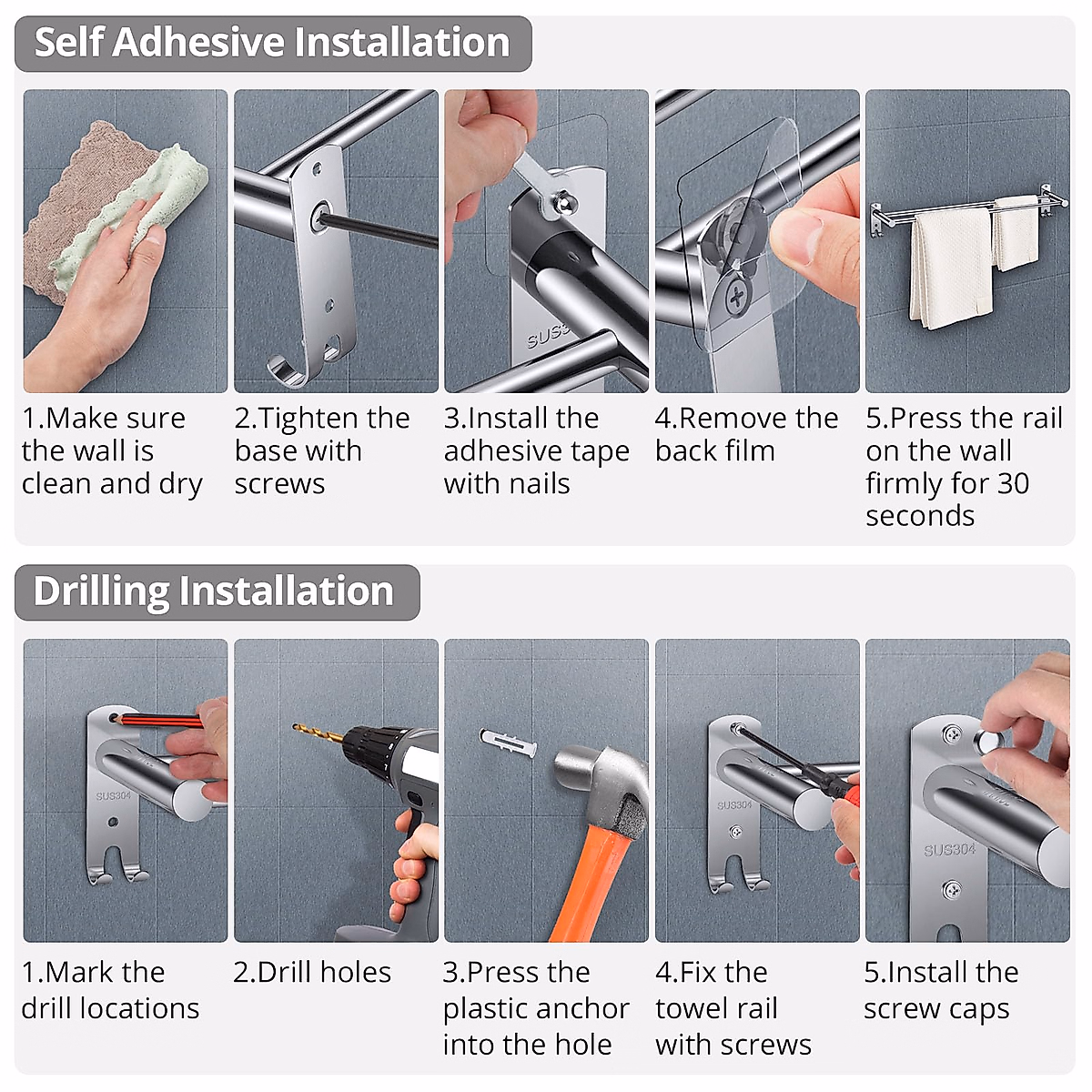 Self Adhesive Installation

SUS3

1.Make sure the wall is clean and dry

2.Tighten the base with screws

3.Install the adhesive tape with nails

4.Remove the back film

5.Press the rail on the wall firmly for 30 seconds

Drilling Installation

SUS304

SUS304

SUS304

1.Mark the drill locations

2.Drill holes

3.Press the plastic anchor into the hole

4.Fix the towel rail with screws

5.Install the screw caps