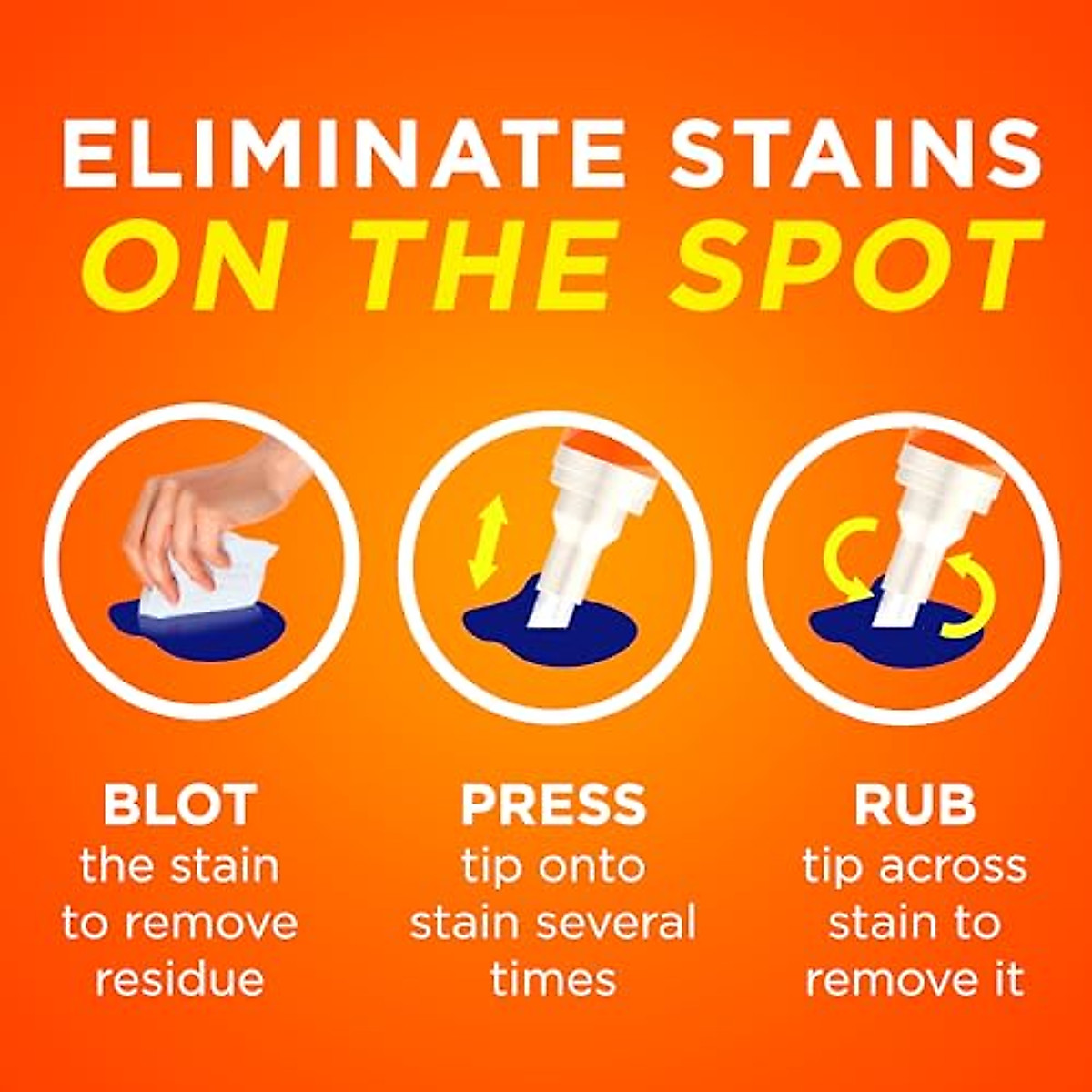 ELIMINATE STAINS
ON THE SPOT

BLOT
the stain to remove residue

PRESS
tip onto stain several times

RUB
tip across stain to remove it