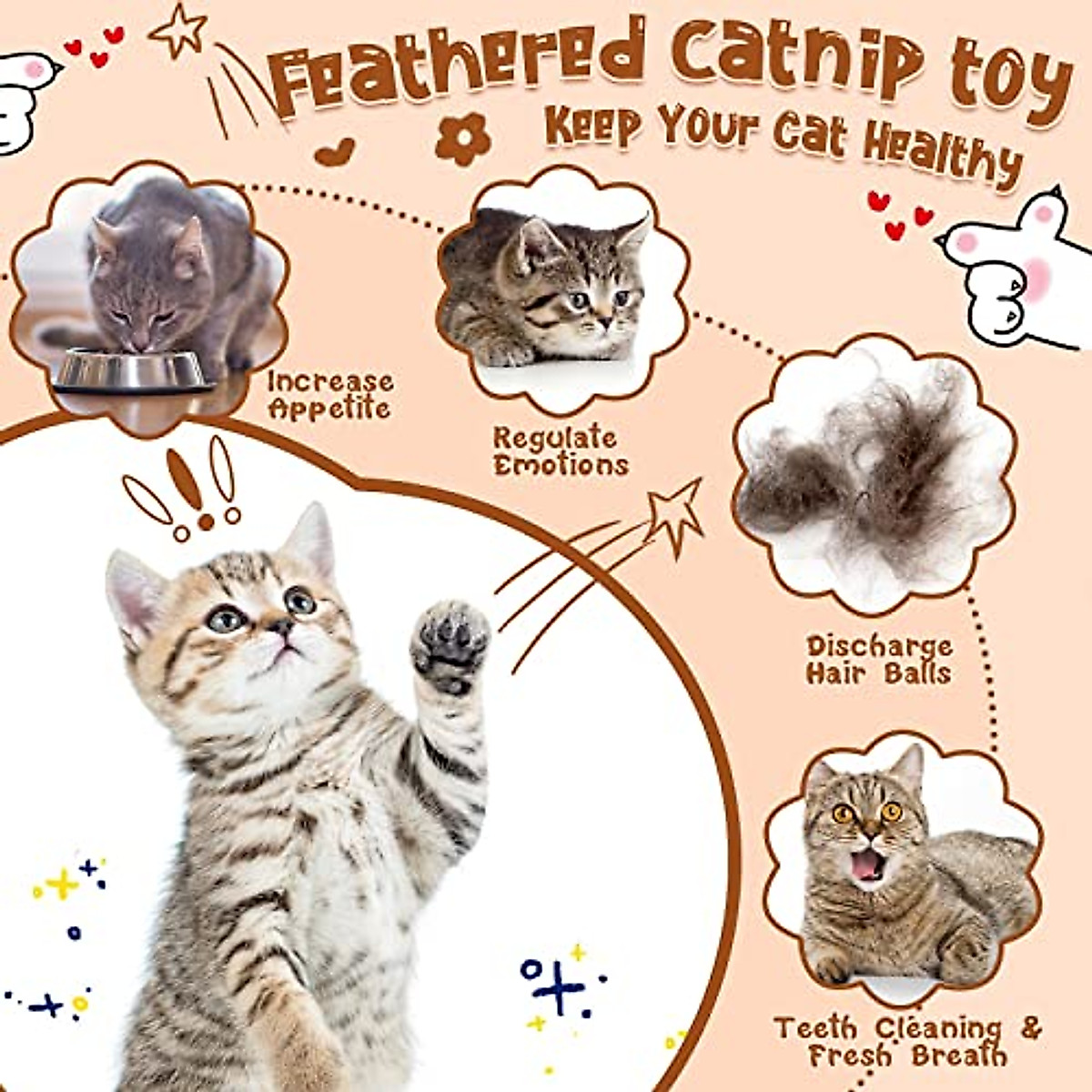 Feathered Catnip toy
Keep Your Cat Healthy

Increase Appetite

Regulate Emotions

Discharge Hair Balls

Teeth Cleaning & Fresh Breath